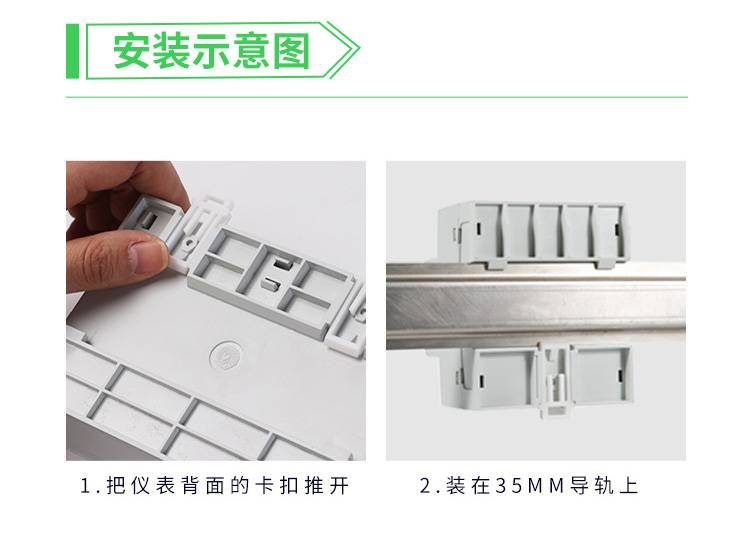 安装示意图

1.把仪表背面的卡扣推开

2.装在35MM导轨上