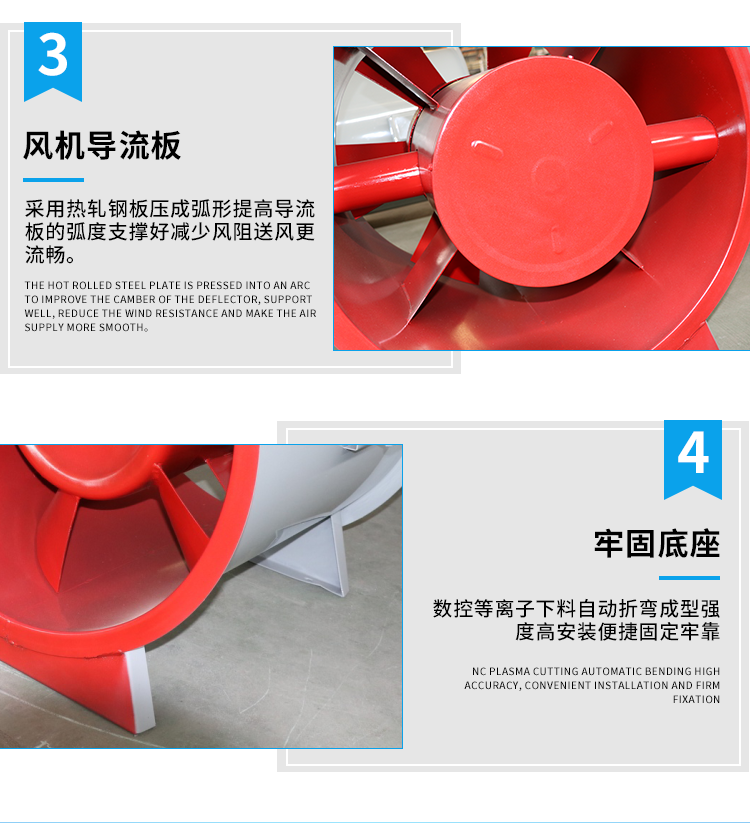 3

风机导流板

采用热轧钢板压成弧形提高导流板的弧度支撑好减少风阻送风更流畅。

THE HOT ROLLED STEEL PLATE IS PRESSED INTO AN ARC TO IMPROVE THE CAMBER OF THE DEFLECTOR, SUPPORT WELL, REDUCE THE WIND RESISTANCE AND MAKE THE AIR SUPPLY MORE SMOOTH。

4

牢固底座

数控等离子下料自动折弯成型强度高安装便捷固定牢靠

NC PLASMA CUTTING AUTOMATIC BENDING HIGH ACCURACY, CONVENIENT INSTALLATION AND FIRM FIXATION