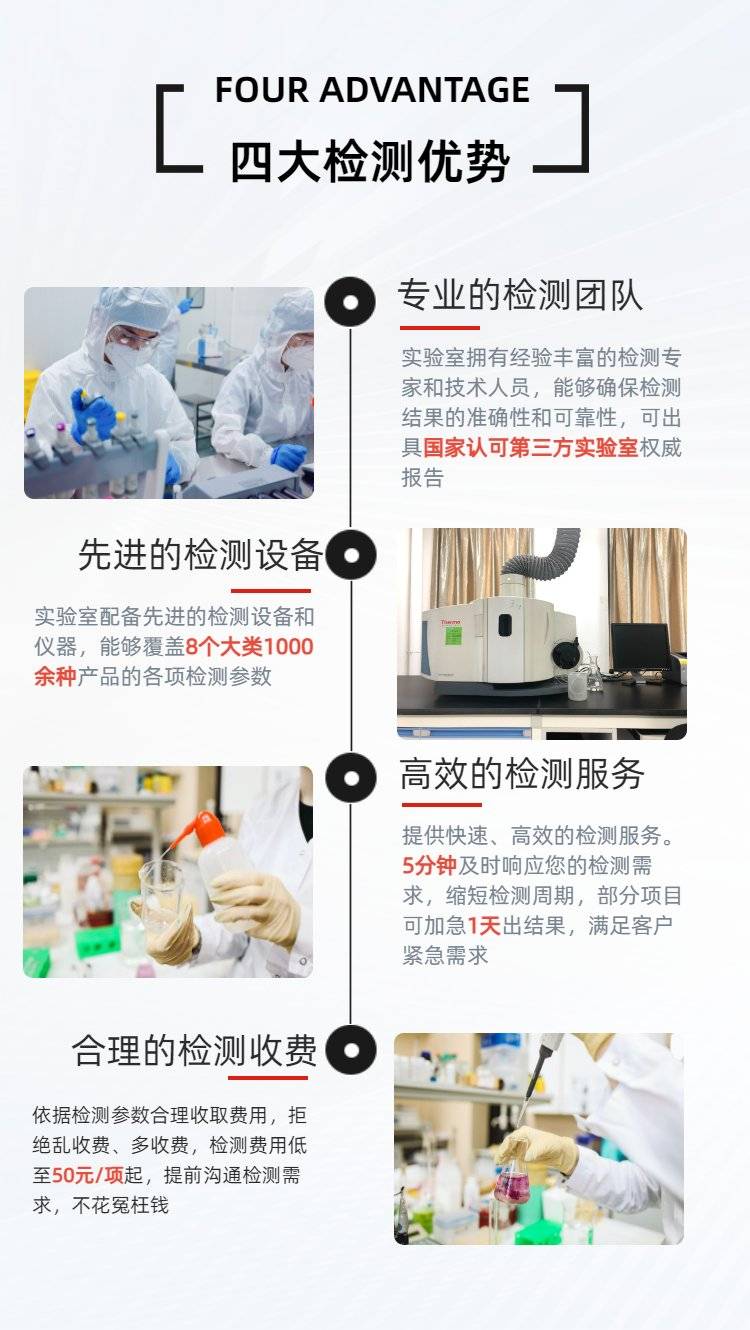 FOUR ADVANTAGE
四大检测优势

专业的检测团队

实验室拥有经验丰富的检测专家和技术人员，能够确保检测结果的准确性和可靠性，可出具国家认可第三方实验室权威报告

先进的检测设备

实验室配备先进的检测设备和仪器，能够覆盖8个大类1000余种产品的各项检测参数

Thermo

高效的检测服务

提供快速、高效的检测服务。5分钟及时响应您的检测需求，缩短检测周期，部分项目可加急1天出结果，满足客户紧急需求

合理的检测收费

依据检测参数合理收取费用，拒绝乱收费、多收费，检测费用低至50元/项起，提前沟通检测需求，不花冤枉钱