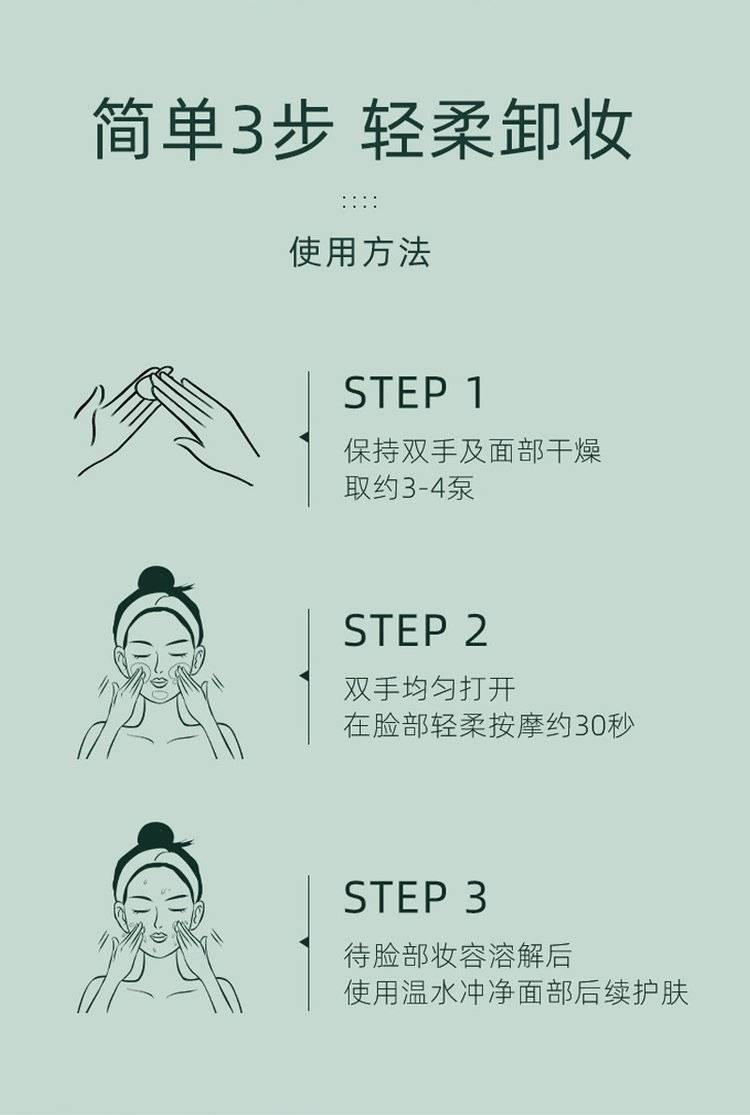 简单3步 轻柔卸妆

使用方法

STEP 1
保持双手及面部干燥
取约3-4泵

STEP 2
双手均匀打开
在脸部轻柔按摩约30秒

STEP 3
待脸部妆容溶解后
使用温水冲净面部后续护肤