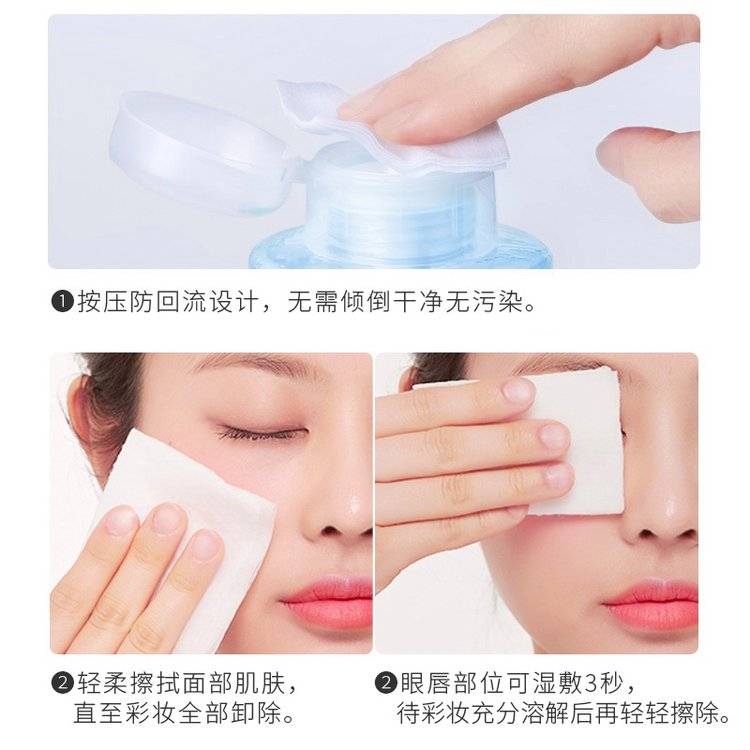 ❶按压防回流设计，无需倾倒干净无污染。

❷轻柔擦拭面部肌肤，直至彩妆全部卸除。

❷眼唇部位可湿敷3秒，待彩妆充分溶解后再轻轻擦除。