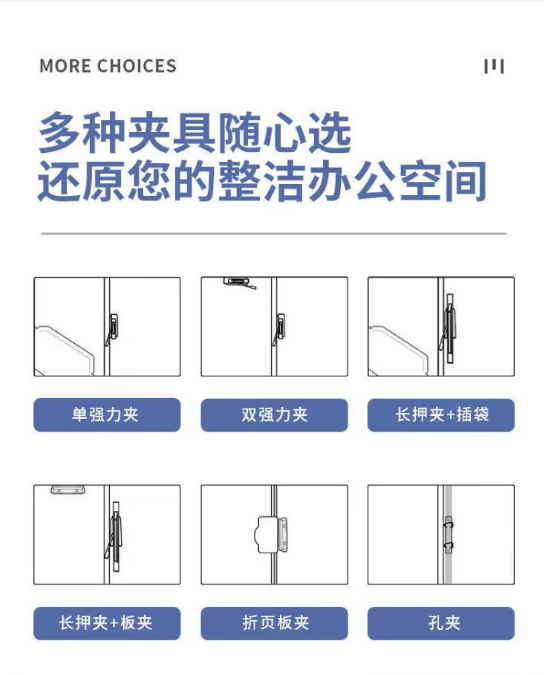 MORE CHOICES

多种夹具随心选
还原您的整洁办公空间

单强力夹

双强力夹

长押夹+插袋

长押夹+板夹

折页板夹

孔夹