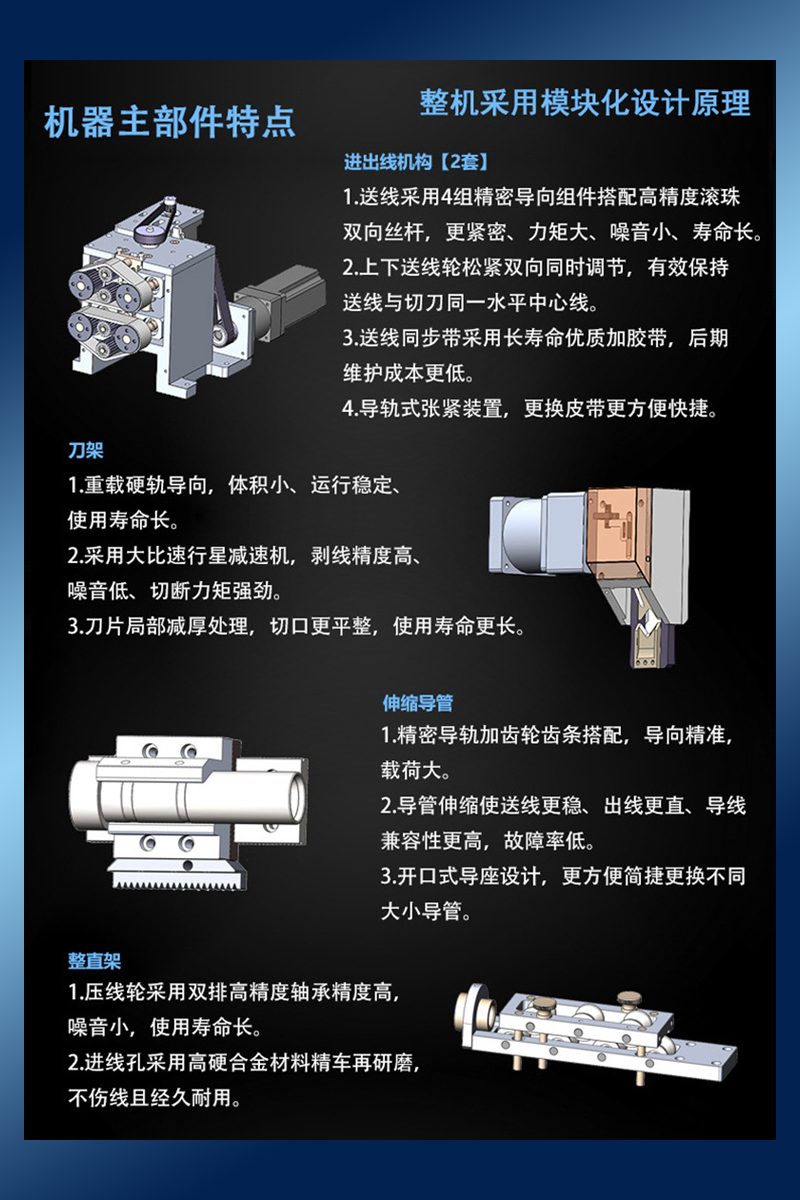 机器主部件特点

整机采用模块化设计原理

进出线机构【2套】

1.送线采用4组精密导向组件搭配高精度滚珠双向丝杆，更紧密、力矩大、噪音小、寿命长。

2.上下送线轮松紧双向同时调节，有效保持送线与切刀同一水平中心线。

3.送线同步带采用长寿命优质加胶带，后期维护成本更低。

4.导轨式张紧装置，更换皮带更方便快捷。

刀架

1.重载硬轨导向，体积小、运行稳定、使用寿命长。

2.采用大比速行星减速机，剥线精度高、噪音低、切断力矩强劲。

3.刀片局部减厚处理，切口更平整，使用寿命更长。

伸缩导管

1.精密导轨加齿轮齿条搭配，导向精准，载荷大。

2.导管伸缩使送线更稳、出线更直、导线兼容性更高，故障率低。

3.开口式导座设计，更方便简捷更换不同大小导管。

整直架

1.压线轮采用双排高精度轴承精度高，噪音小，使用寿命长。

2.进线孔采用高硬合金材料精车再研磨，不伤线且经久耐用。