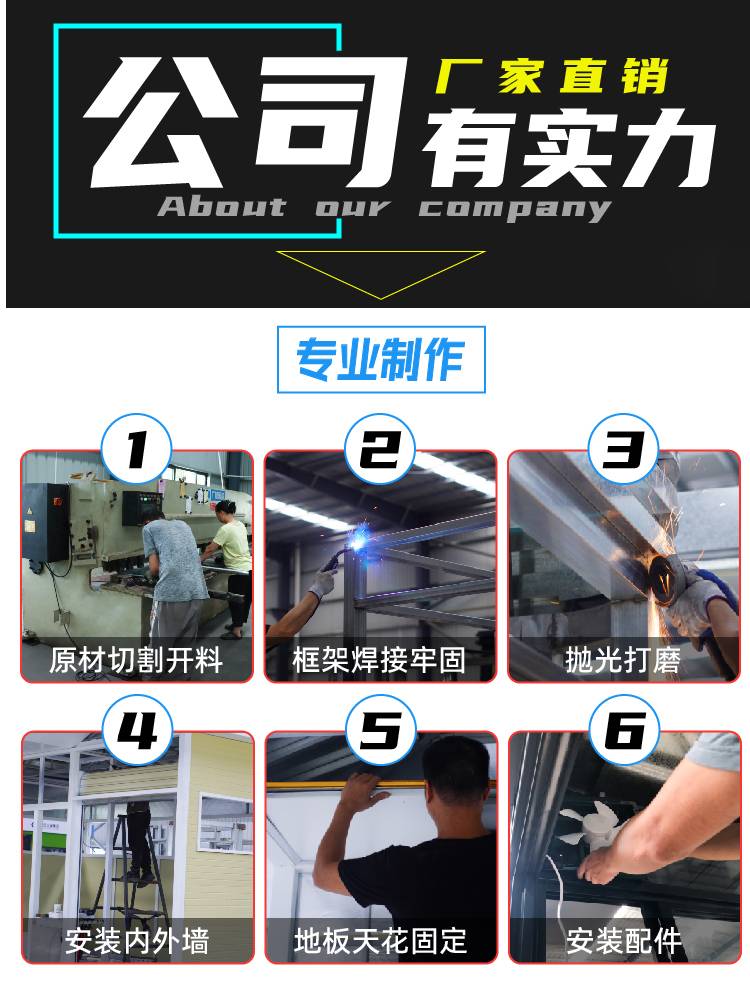 公司 厂家直销 有实力
About our company

专业制作

1
原材切割开料

2
框架焊接牢固

3
抛光打磨

4
安装内外墙

5
地板天花固定

6
安装配件