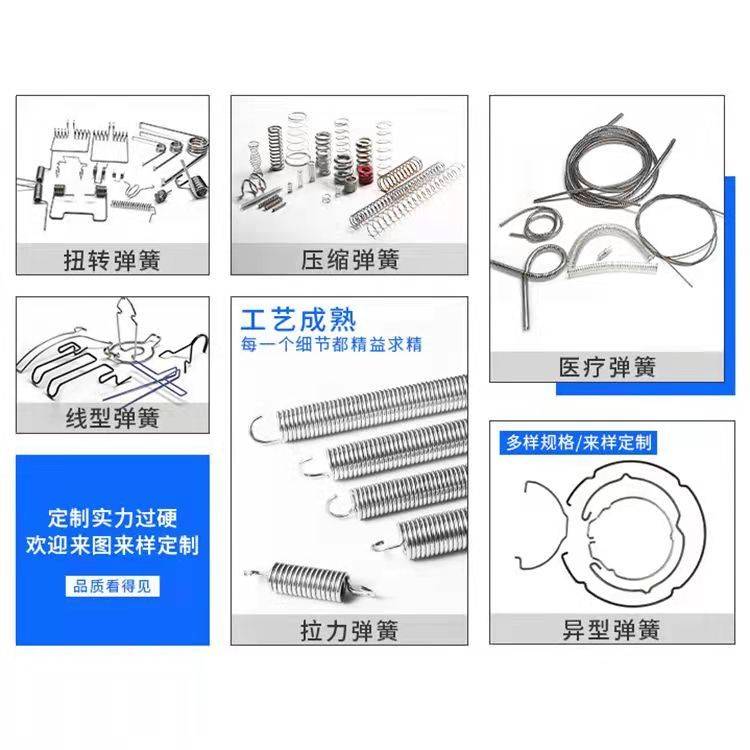 扭转弹簧

压缩弹簧

医疗弹簧

线型弹簧

工艺成熟
每一个细节都精益求精

拉力弹簧

定制实力过硬
欢迎来图来样定制

品质看得见

多样规格/来样定制

异型弹簧