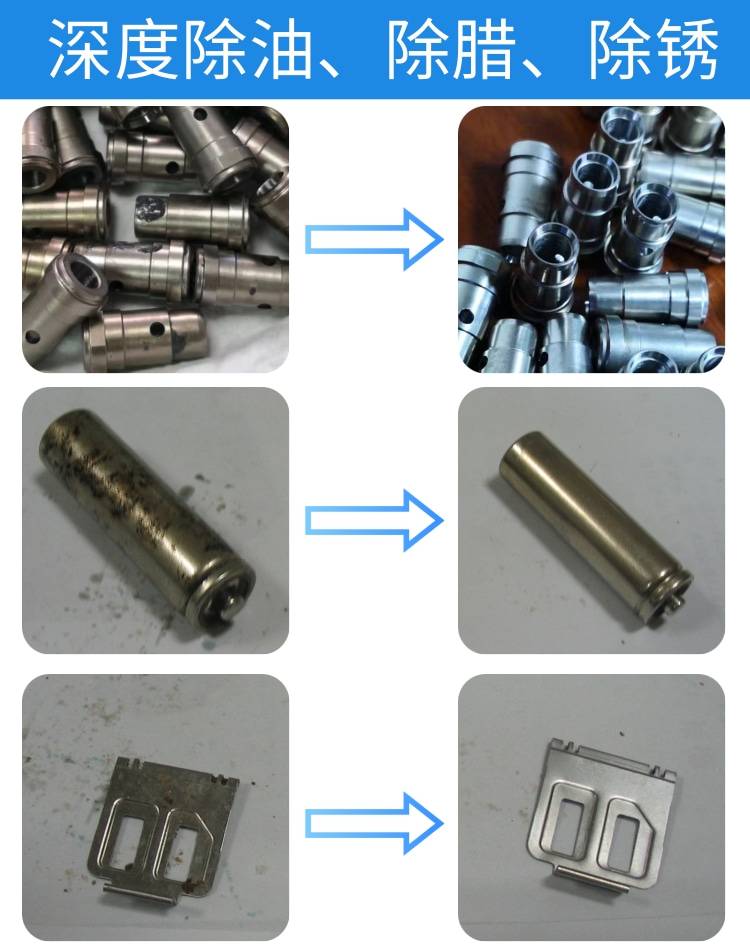 深度除油、除腊、除锈