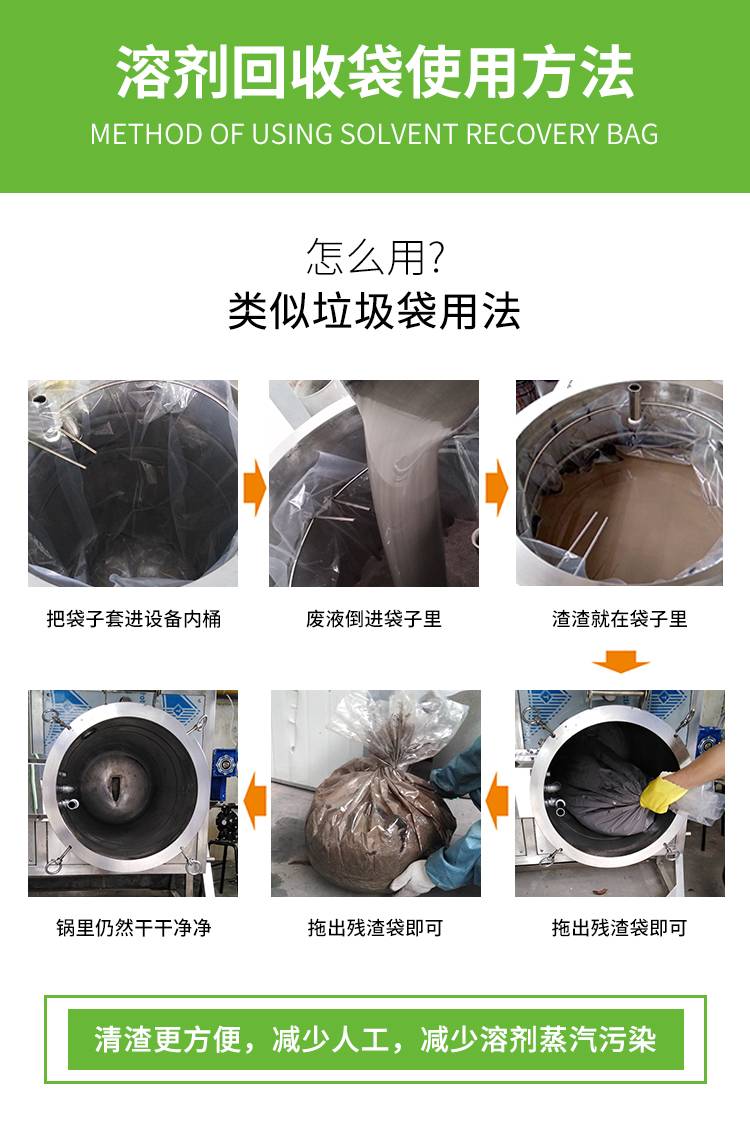 溶剂回收袋使用方法
METHOD OF USING SOLVENT RECOVERY BAG

怎么用?
类似垃圾袋用法

把袋子套进设备内桶

废液倒进袋子里

渣渣就在袋子里

拖出残渣袋即可

拖出残渣袋即可

锅里仍然干干净净

清渣更方便，减少人工，减少溶剂蒸汽污染