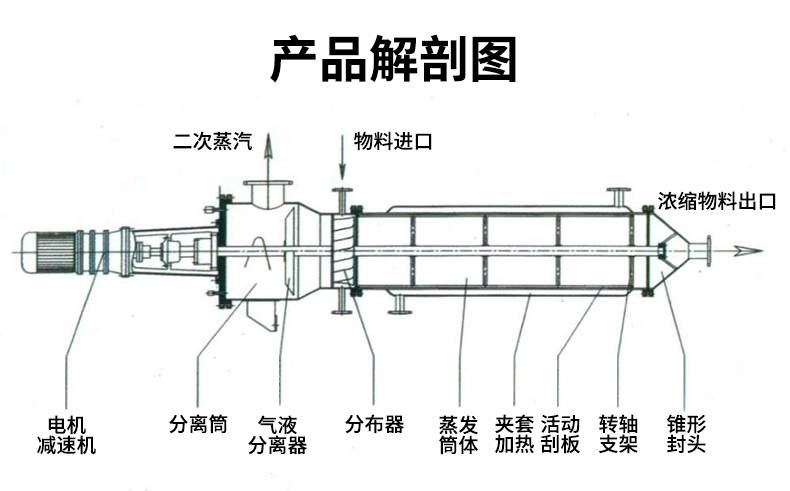 产品解剖图

二次蒸汽

物料进口

浓缩物料出口

电机
减速机

分离筒

气液
分离器

分布器

蒸发
筒体

夹套
加热

活动
刮板

转轴
支架

锥形
封头