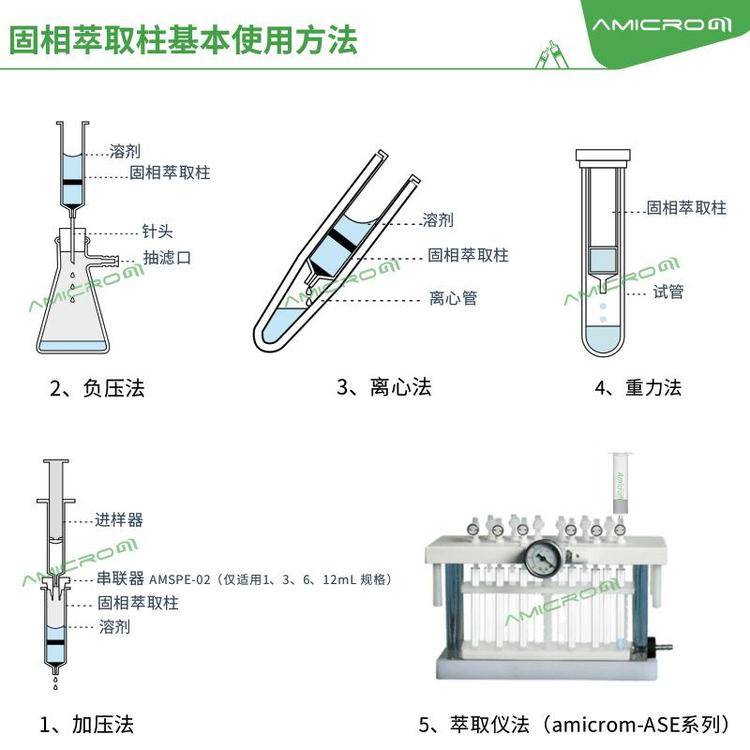 固相萃取柱基本使用方法

AMICROM

溶剂
固相萃取柱
针头
抽滤口
AMICROM

2、负压法

溶剂
固相萃取柱
离心管
AMICROM

3、离心法

固相萃取柱
试管
AMICROM

4、重力法

进样器
AMICROM
串联器 AMSPE-02（仅适用1、3、6、12mL 规格）
固相萃取柱
溶剂

1、加压法

Amicrom
AMICROM

5、萃取仪法（amicrom-ASE系列）