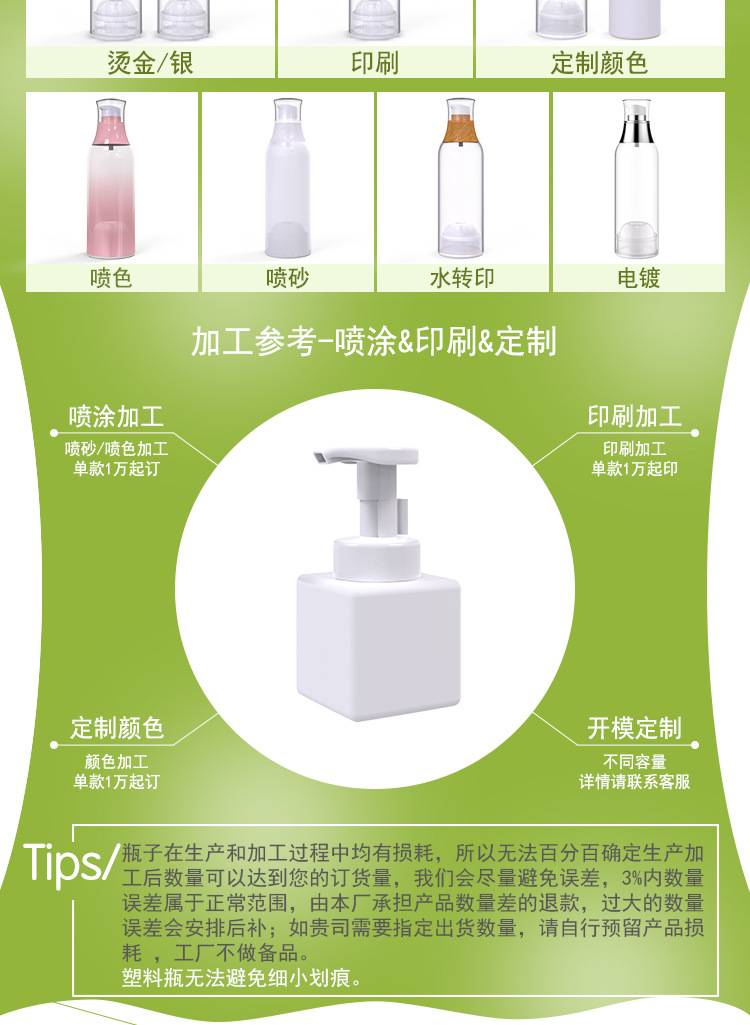 烫金/银

印刷

定制颜色

喷色

喷砂

水转印

电镀

加工参考-喷涂&印刷&定制

喷涂加工
喷砂/喷色加工
单款1万起订

印刷加工
印刷加工
单款1万起印

定制颜色
颜色加工
单款1万起订

开模定制
不同容量
详情请联系客服

Tips/

瓶子在生产和加工过程中均有损耗，所以无法百分百确定生产加工后数量可以达到您的订货量，我们会尽量避免误差，3%内数量误差属于正常范围，由本厂承担产品数量差的退款，过大的数量误差会安排后补；如贵司需要指定出货数量，请自行预留产品损耗 ，工厂不做备品。
塑料瓶无法避免细小划痕。