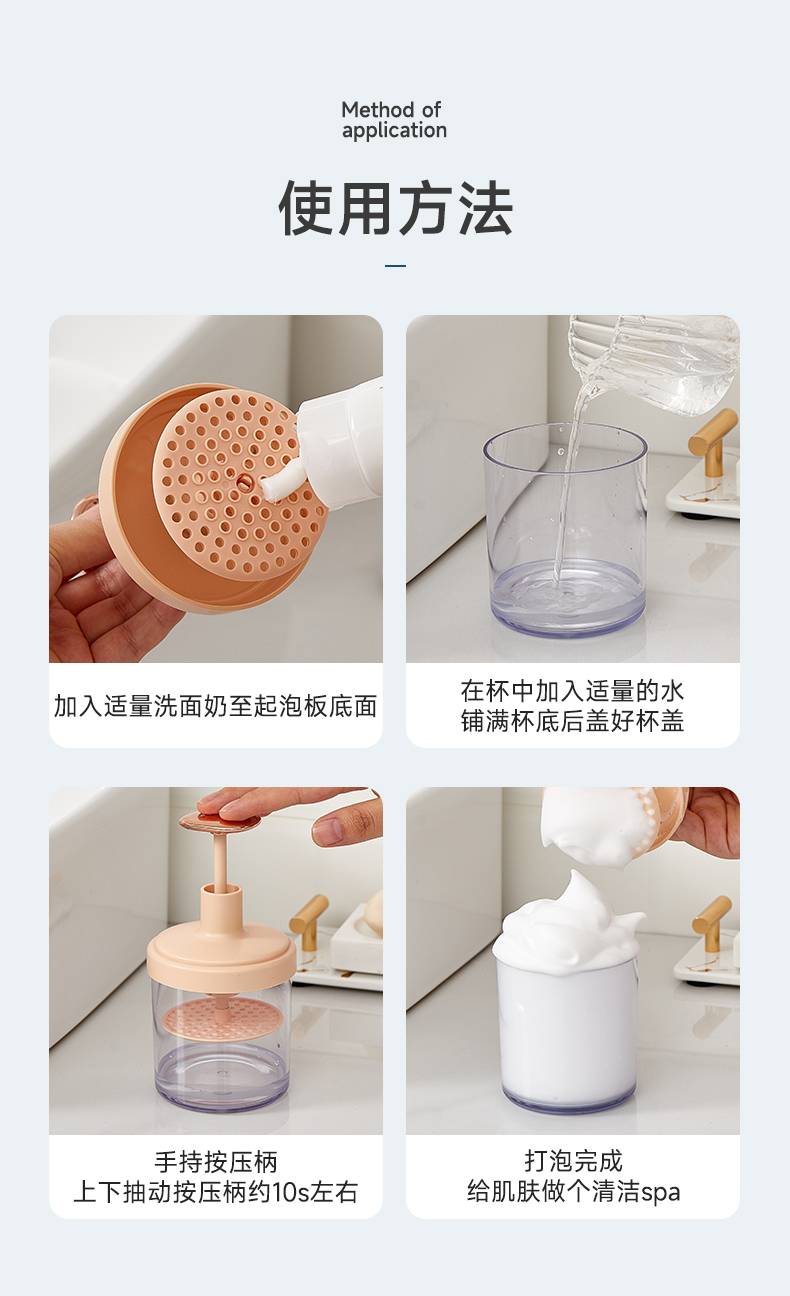 Method of application

使用方法

加入适量洗面奶至起泡板底面

在杯中加入适量的水
铺满杯底后盖好杯盖

手持按压柄
上下抽动按压柄约10s左右

打泡完成
给肌肤做个清洁spa