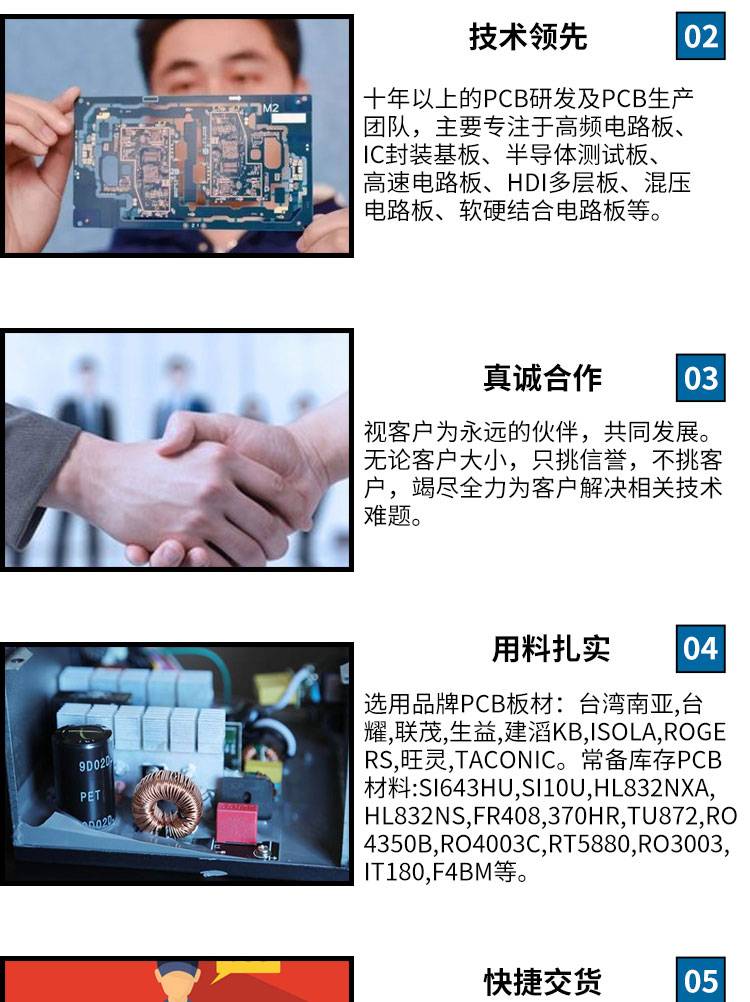 M2

技术领先

02

十年以上的PCB研发及PCB生产团队，主要专注于高频电路板、IC封装基板、半导体测试板、高速电路板、HDI多层板、混压电路板、软硬结合电路板等。

真诚合作

03

视客户为永远的伙伴，共同发展。无论客户大小，只挑信誉，不挑客户，竭尽全力为客户解决相关技术难题。

9D020
PET
9D020

用料扎实

04

选用品牌PCB板材：台湾南亚,台耀,联茂,生益,建滔KB,ISOLA,ROGERS,旺灵,TACONIC。常备库存PCB材料:SI643HU,SI10U,HL832NXA,HL832NS,FR408,370HR,TU872,RO4350B,RO4003C,RT5880,RO3003,IT180,F4BM等。

快捷交货

05