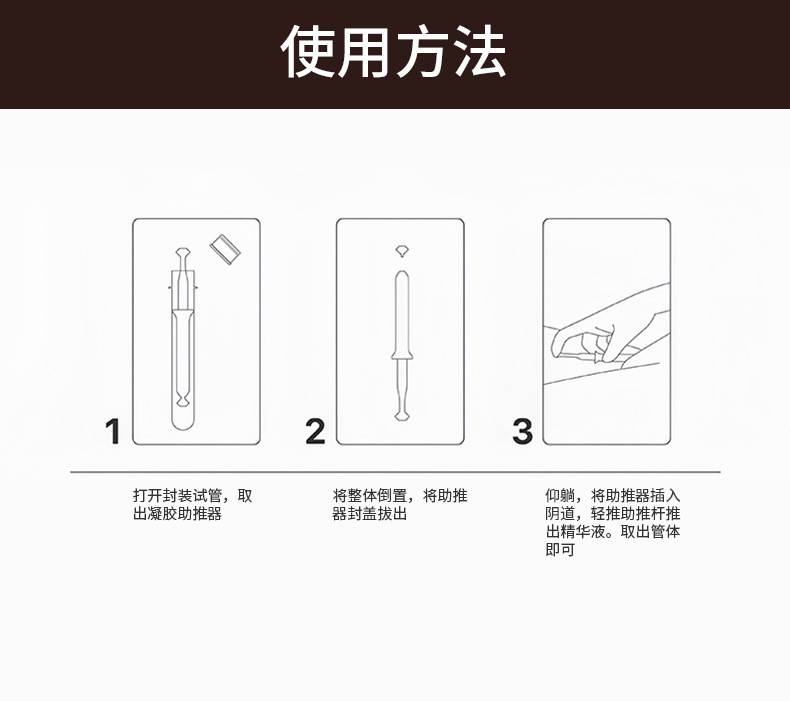 使用方法

1

2

3

打开封装试管，取出凝胶助推器

将整体倒置，将助推器封盖拔出

仰躺，将助推器插入阴道，轻推助推杆推出精华液。取出管体即可