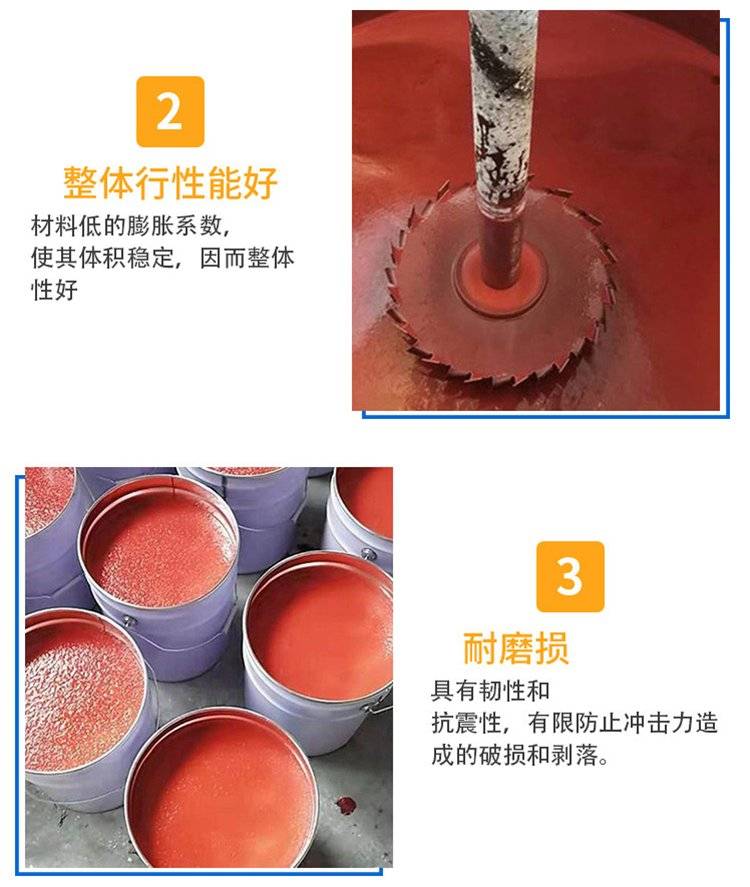 2

整体行性能好

材料低的膨胀系数，使其体积稳定，因而整体性好

3

耐磨损

具有韧性和抗震性，有限防止冲击力造成的破损和剥落。