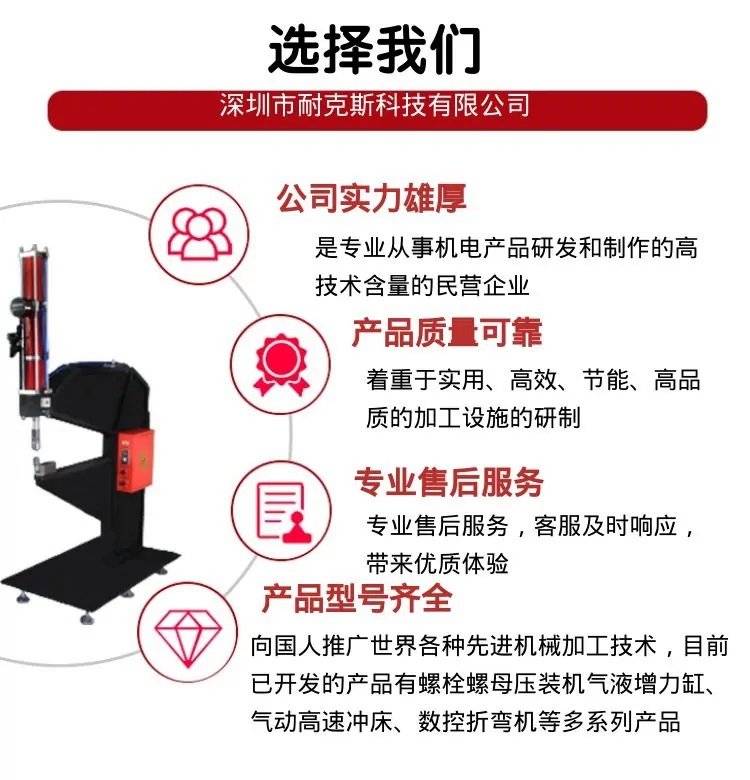 选择我们

深圳市耐克斯科技有限公司

公司实力雄厚

是专业从事机电产品研发和制作的高技术含量的民营企业

产品质量可靠

着重于实用、高效、节能、高品质的加工设施的研制

专业售后服务

专业售后服务，客服及时响应，带来优质体验

产品型号齐全

向国人推广世界各种先进机械加工技术，目前已开发的产品有螺栓螺母压装机气液增力缸、气动高速冲床、数控折弯机等多系列产品