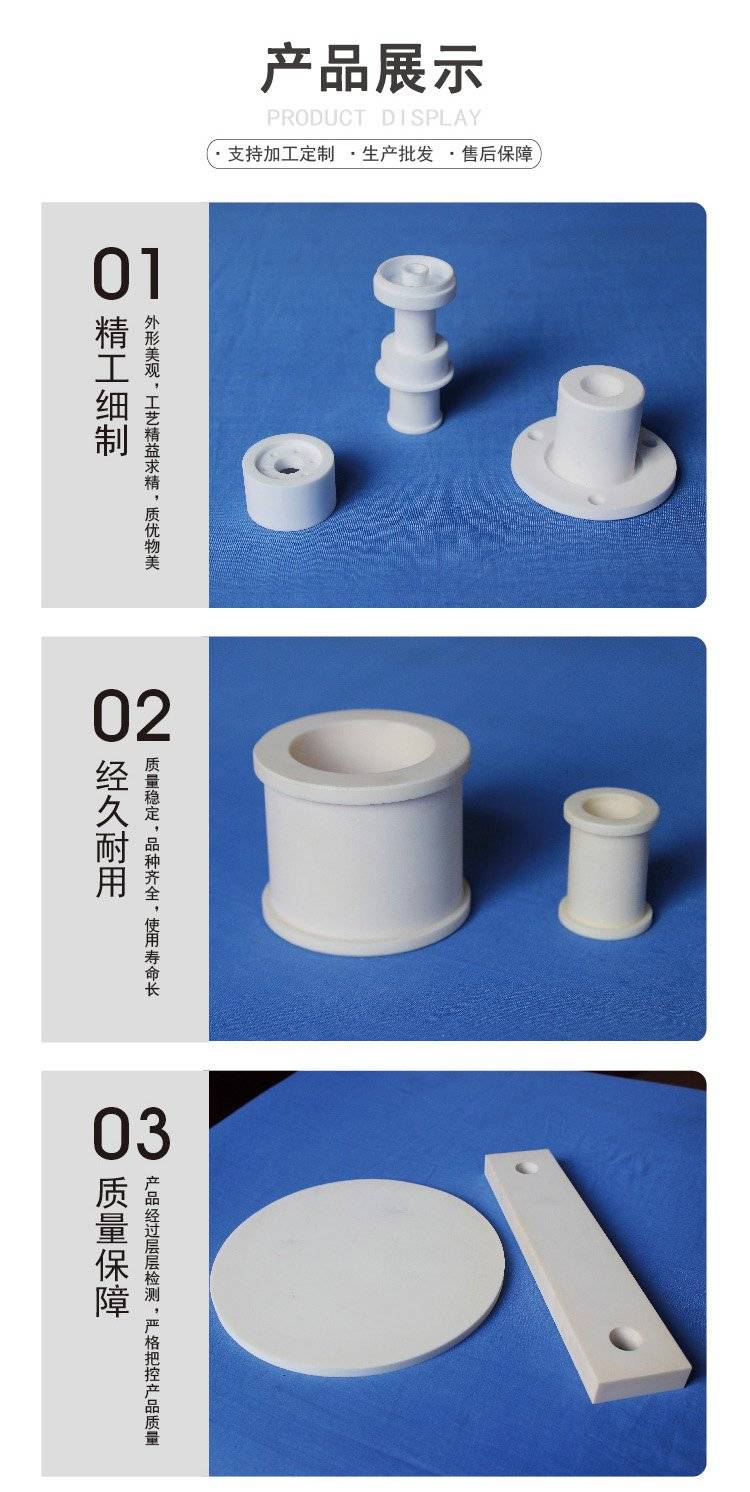 产品展示
PRODUCT DISPLAY
· 支持加工定制 · 生产批发 · 售后保障

01
精工细制
外形美观，工艺精益求精，质优物美

02
经久耐用
质量稳定，品种齐全，使用寿命长

03
质量保障
产品经过层层检测，严格把控产品质量