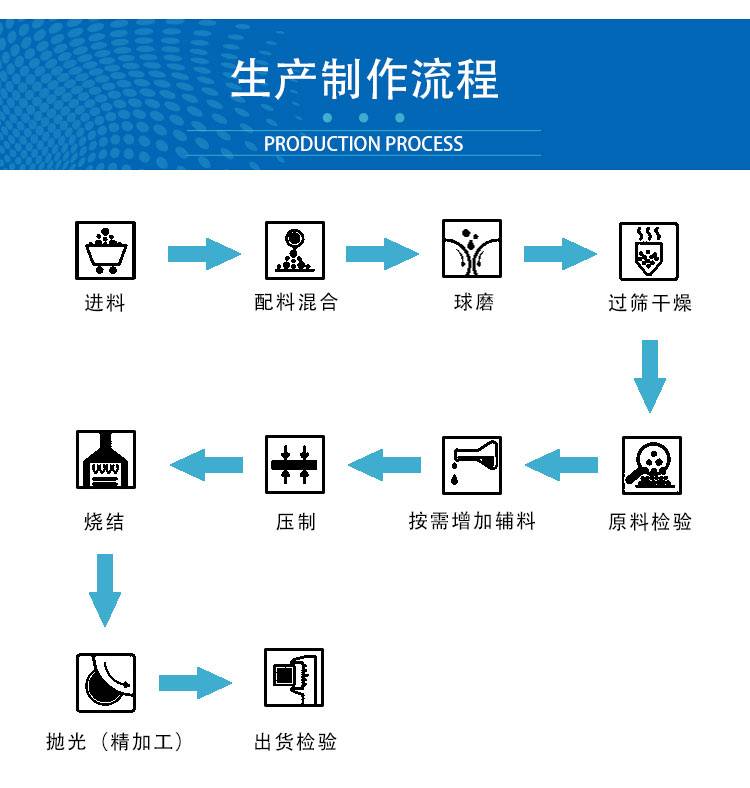 生产制作流程

PRODUCTION PROCESS

进料

配料混合

球磨

过筛干燥

原料检验

按需增加辅料

压制

烧结

抛光（精加工）

出货检验