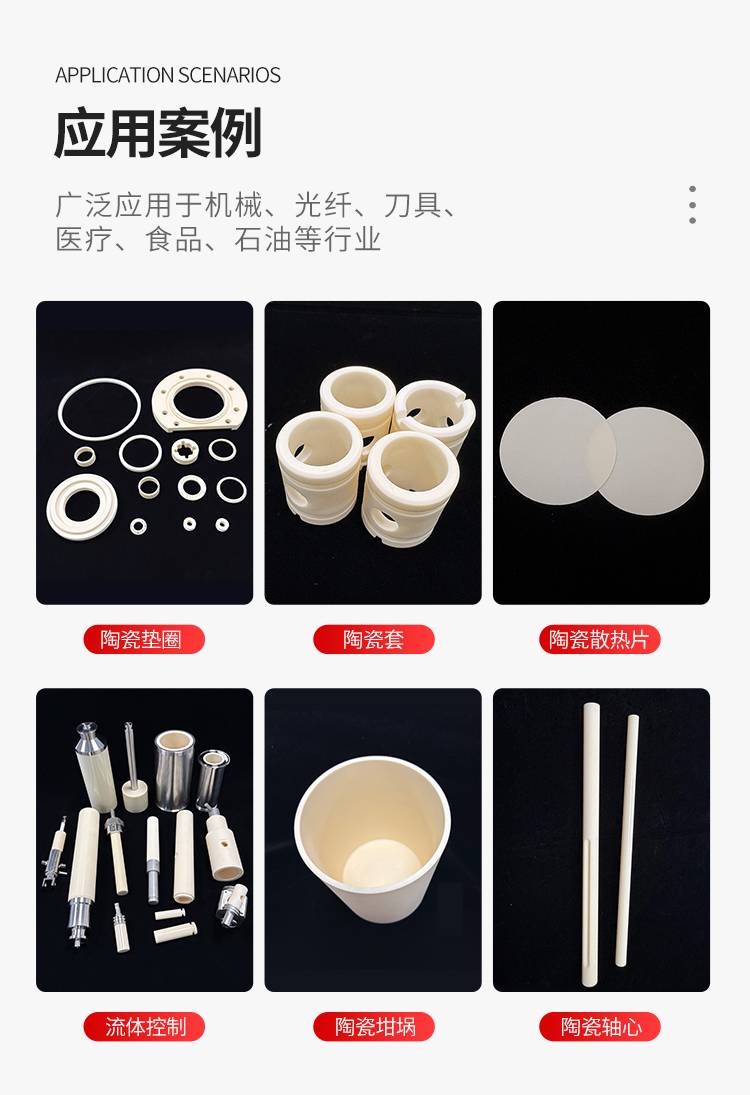 APPLICATION SCENARIOS

应用案例

广泛应用于机械、光纤、刀具、医疗、食品、石油等行业

陶瓷垫圈

陶瓷套

陶瓷散热片

流体控制

陶瓷坩埚

陶瓷轴心