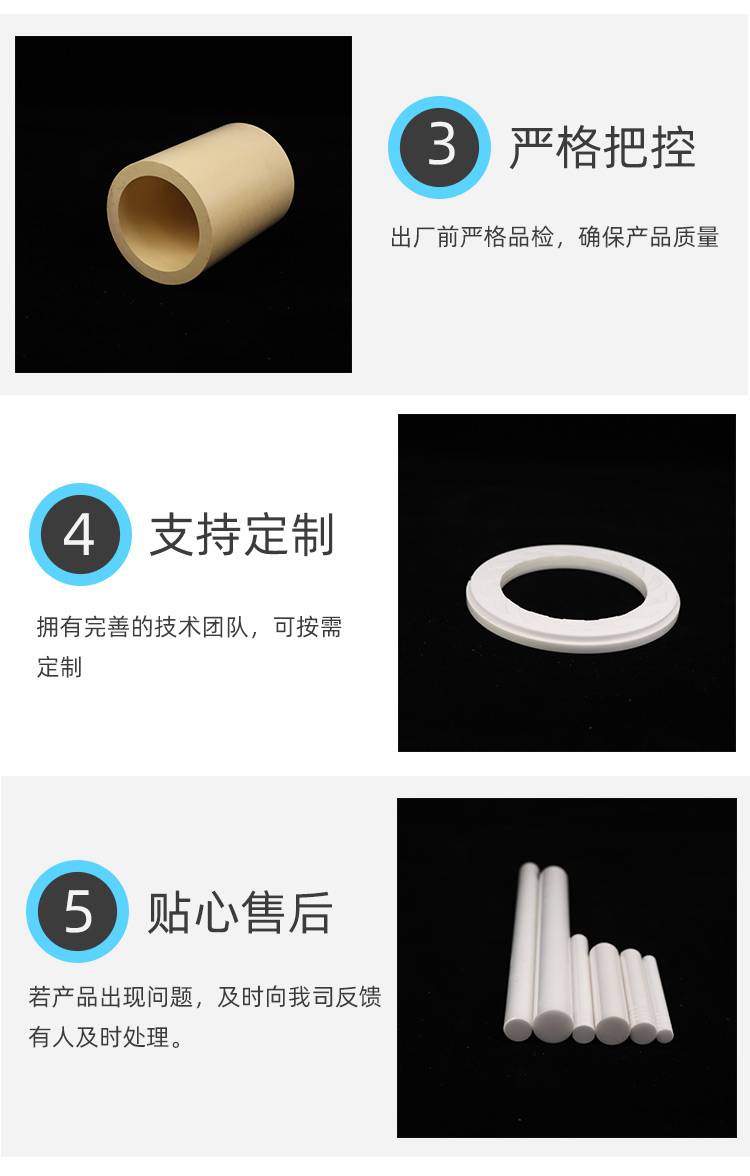 3 严格把控

出厂前严格品检，确保产品质量

4 支持定制

拥有完善的技术团队，可按需定制

5 贴心售后

若产品出现问题，及时向我司反馈有人及时处理。