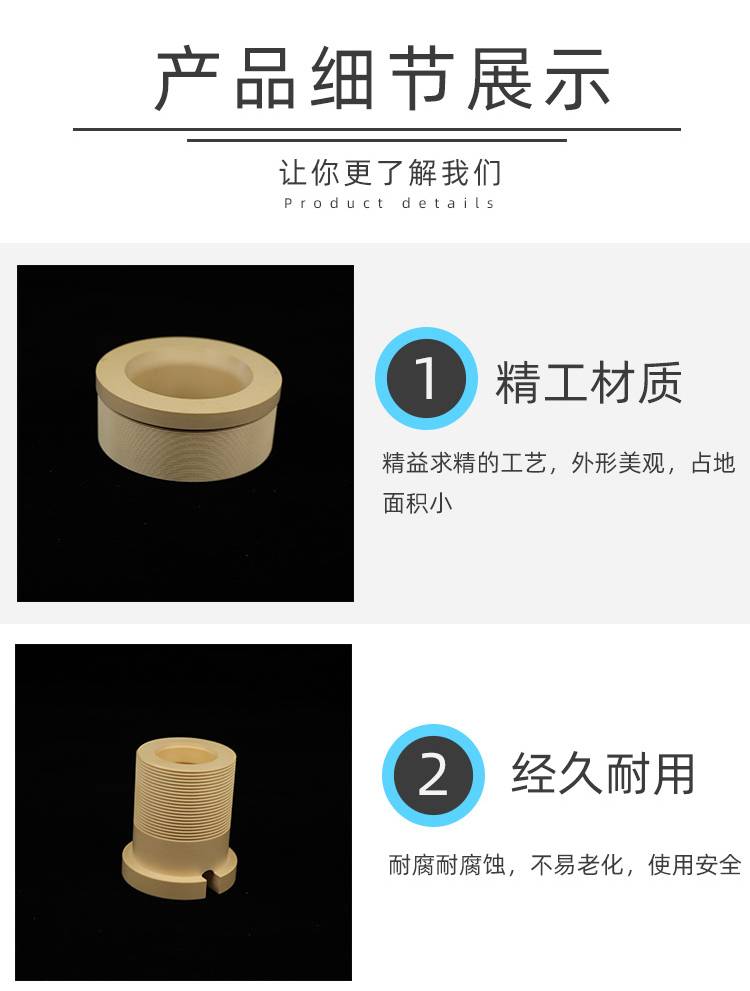 产品细节展示

让你更了解我们

Product details

1 精工材质

精益求精的工艺，外形美观，占地面积小

2 经久耐用

耐腐耐腐蚀，不易老化，使用安全