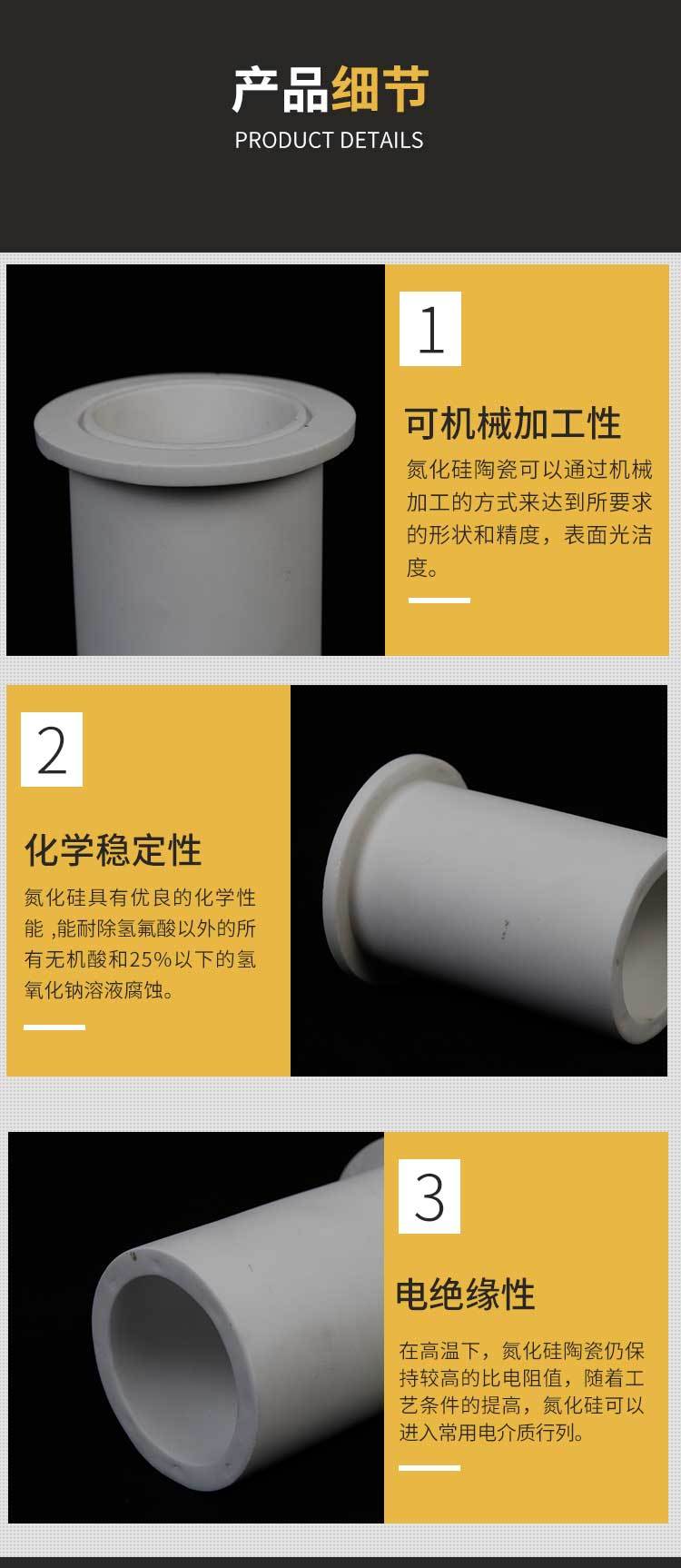 产品细节
PRODUCT DETAILS

1

可机械加工性

氮化硅陶瓷可以通过机械加工的方式来达到所要求的形状和精度，表面光洁度。

2

化学稳定性

氮化硅具有优良的化学性能 ,能耐除氢氟酸以外的所有无机酸和25%以下的氢氧化钠溶液腐蚀。

3

电绝缘性

在高温下，氮化硅陶瓷仍保持较高的比电阻值，随着工艺条件的提高，氮化硅可以进入常用电介质行列。