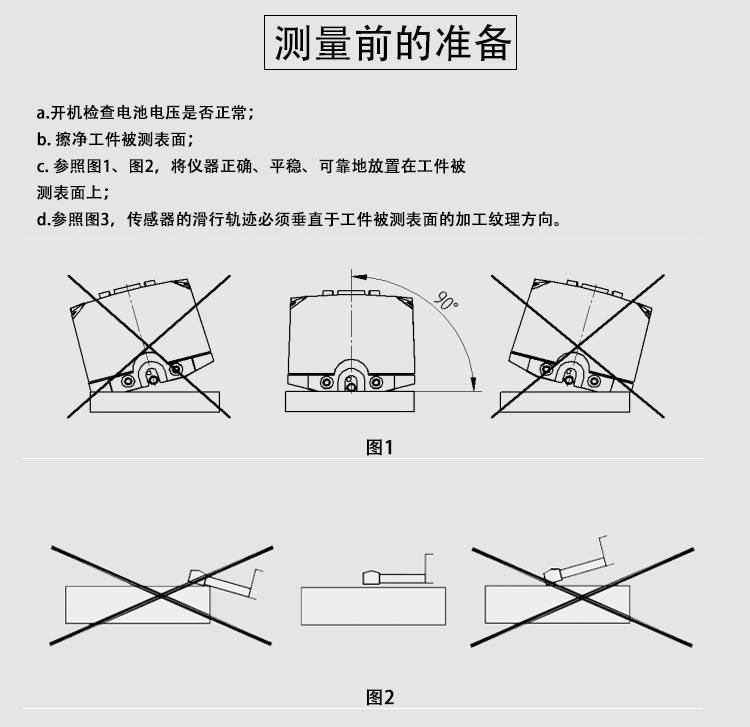 测量前的准备

a.开机检查电池电压是否正常；
b. 擦净工件被测表面；
c. 参照图1、图2，将仪器正确、平稳、可靠地放置在工件被测表面上；
d.参照图3，传感器的滑行轨迹必须垂直于工件被测表面的加工纹理方向。

90°

图1

图2