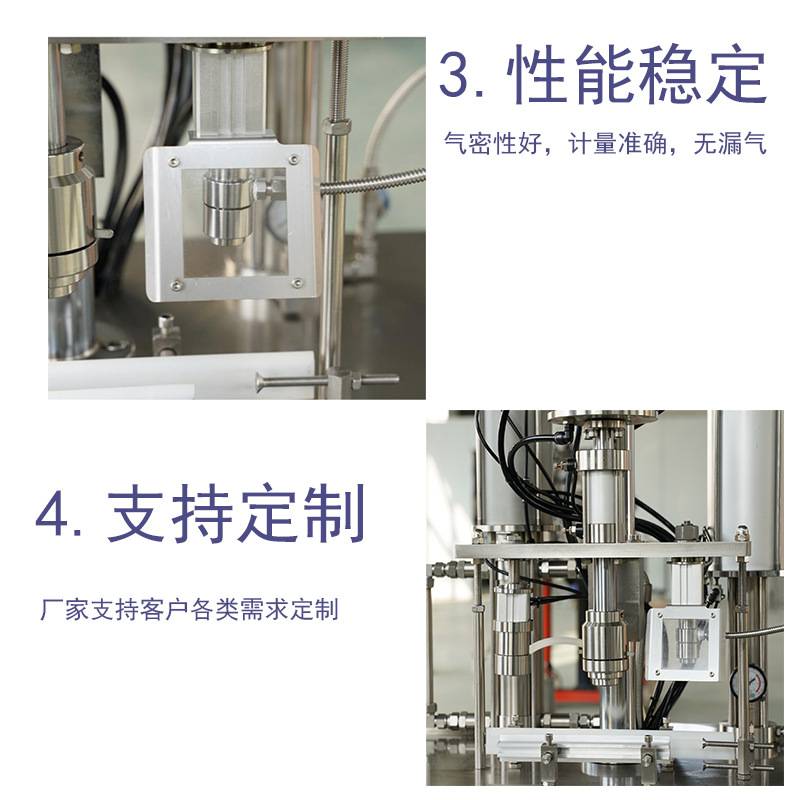 3. 性能稳定

气密性好，计量准确，无漏气

4. 支持定制

厂家支持客户各类需求定制