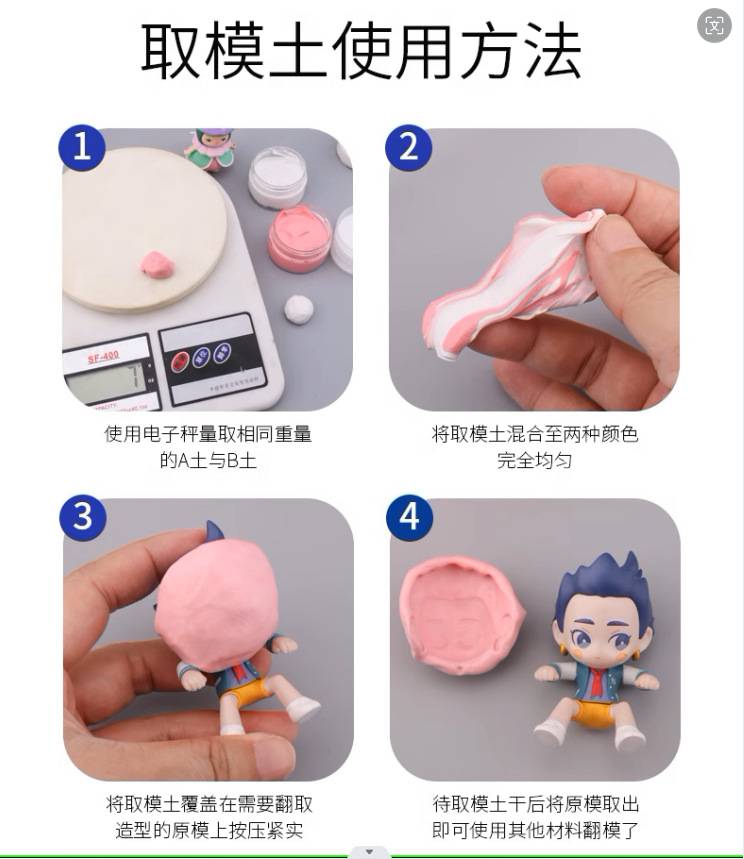 取模土使用方法

1

SF-400

使用电子秤量取相同重量的A土与B土

2

将取模土混合至两种颜色完全均匀

3

将取模土覆盖在需要翻取造型的原模上按压紧实

4

待取模土干后将原模取出即可使用其他材料翻模了