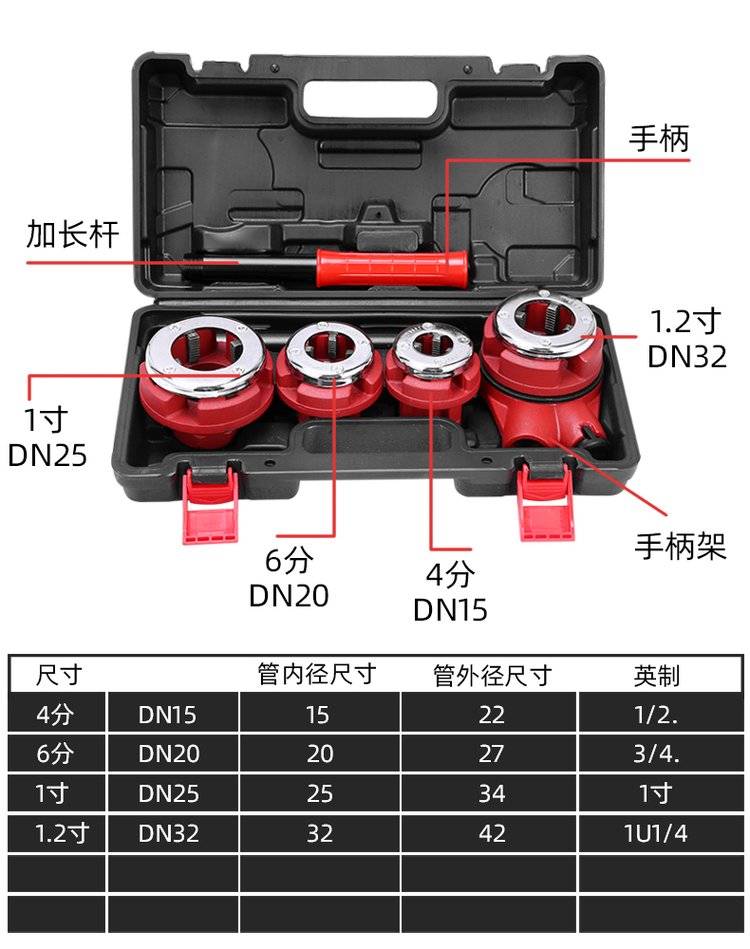 手柄

加长杆

1.2寸
DN32

1寸
DN25

手柄架

6分
DN20

4分
DN15

| 尺寸 | | 管内径尺寸 | 管外径尺寸 | 英制 |
|---|---|---|---|---|
| 4分 | DN15 | 15 | 22 | 1/2. |
| 6分 | DN20 | 20 | 27 | 3/4. |
| 1寸 | DN25 | 25 | 34 | 1寸 |
| 1.2寸 | DN32 | 32 | 42 | 1U1/4 |
| | | | | |
| | | | | |