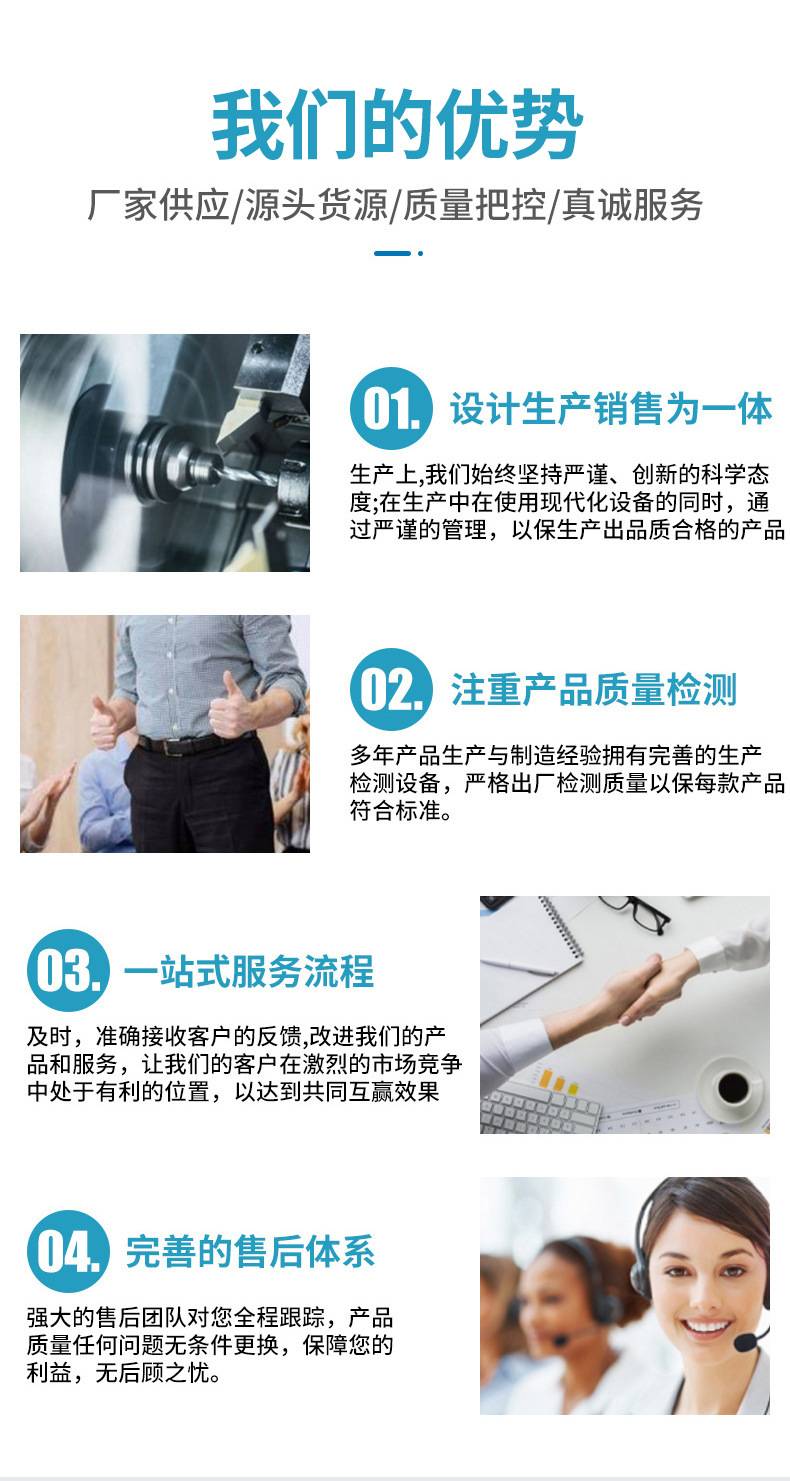 我们的优势

厂家供应/源头货源/质量把控/真诚服务

01. 设计生产销售为一体

生产上,我们始终坚持严谨、创新的科学态度;在生产中在使用现代化设备的同时，通过严谨的管理，以保生产出品质合格的产品

02. 注重产品质量检测

多年产品生产与制造经验拥有完善的生产检测设备，严格出厂检测质量以保每款产品符合标准。

03. 一站式服务流程

及时，准确接收客户的反馈,改进我们的产品和服务，让我们的客户在激烈的市场竞争中处于有利的位置，以达到共同互赢效果

04. 完善的售后体系

强大的售后团队对您全程跟踪，产品质量任何问题无条件更换，保障您的利益，无后顾之忧。