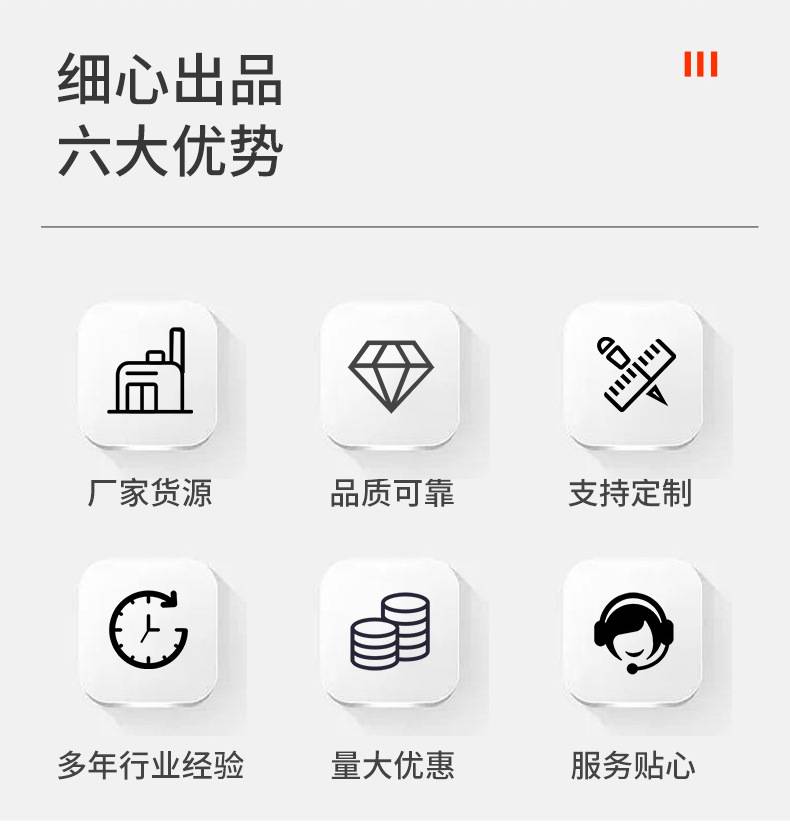 细心出品
六大优势

厂家货源

品质可靠

支持定制

多年行业经验

量大优惠

服务贴心