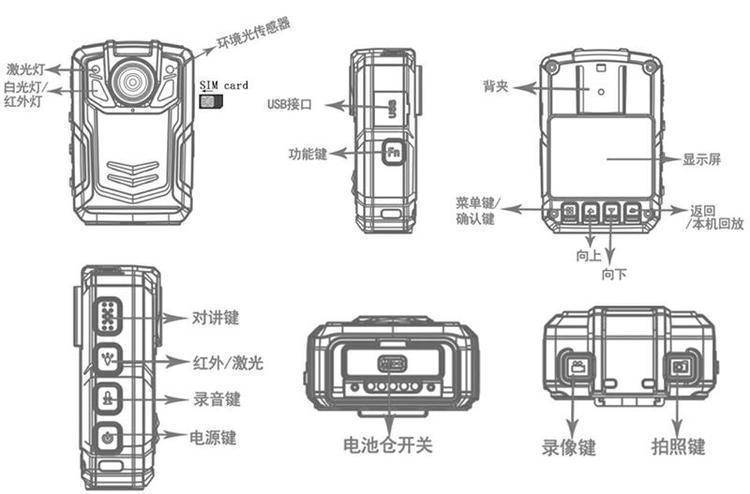 环境光传感器
激光灯
白光灯/红外灯
SIM card

USB接口
USB
功能键
Fn

背夹
显示屏
菜单键/确认键
返回/本机回放
向上
向下

对讲键
红外/激光
录音键
电源键

电池仓开关

录像键
拍照键