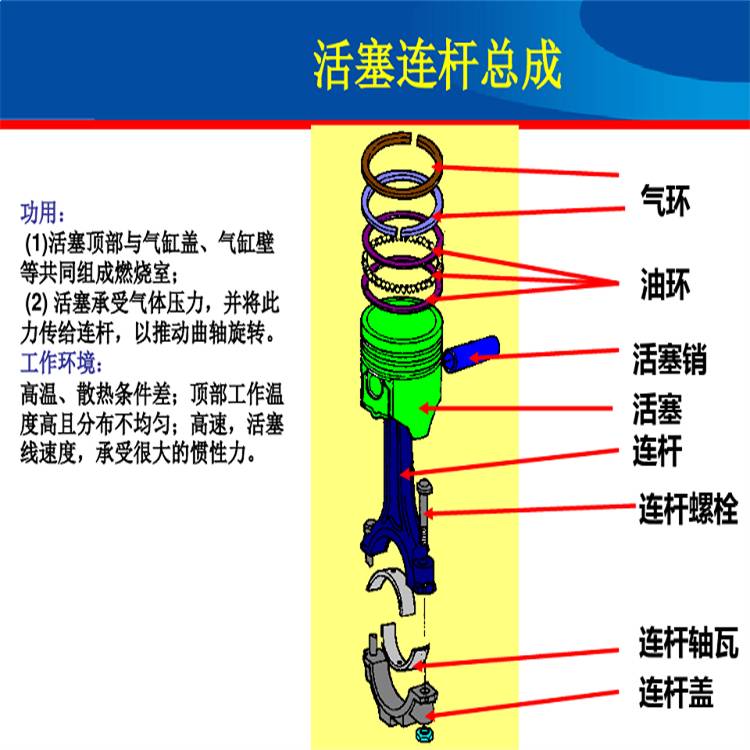 活塞连杆总成

功用:
(1)活塞顶部与气缸盖、气缸壁等共同组成燃烧室;
(2) 活塞承受气体压力，并将此力传给连杆，以推动曲轴旋转。
工作环境:
高温、散热条件差；顶部工作温度高且分布不均匀；高速，活塞线速度，承受很大的惯性力。

气环
油环
活塞销
活塞
连杆
连杆螺栓
连杆轴瓦
连杆盖