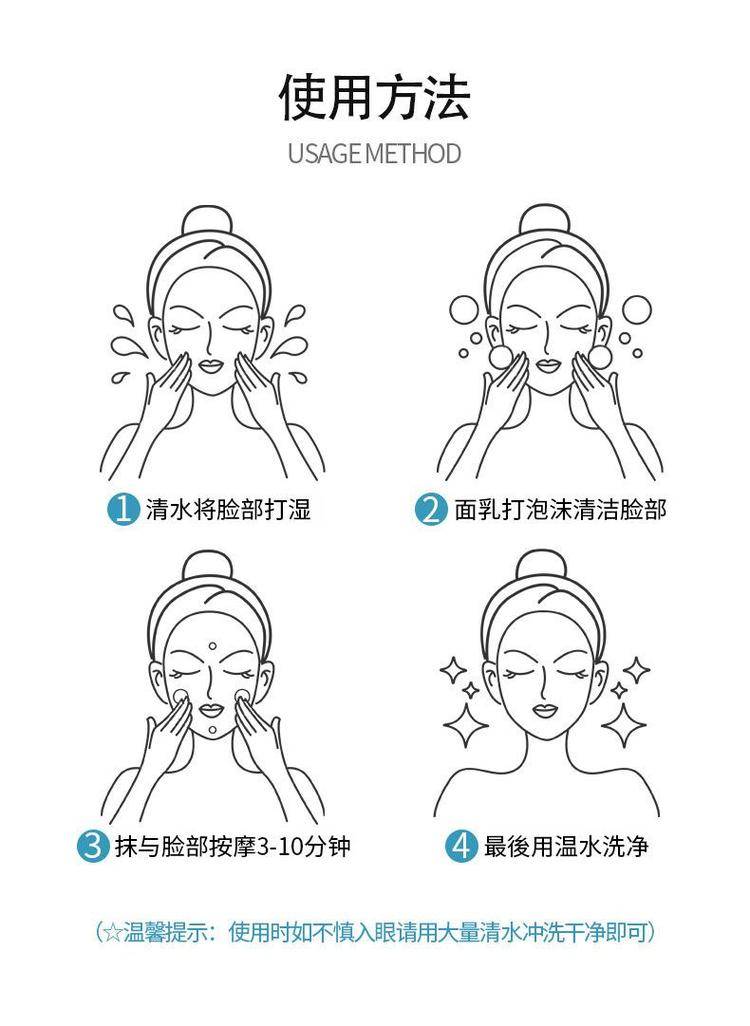 使用方法

USAGE METHOD

1 清水将脸部打湿

2 面乳打泡沫清洁脸部

3 抹与脸部按摩3-10分钟

4 最後用温水洗净

(☆温馨提示：使用时如不慎入眼请用大量清水冲洗干净即可)