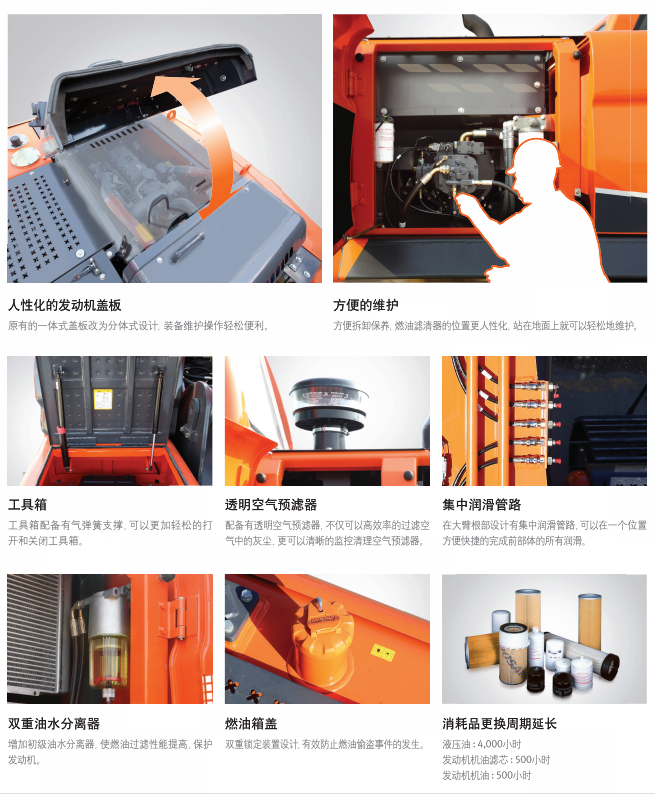 人性化的发动机盖板

原有的一体式盖板改为分体式设计, 装备维护操作轻松便利。

方便的维护

方便拆卸保养, 燃油滤清器的位置更人性化, 站在地面上就可以轻松地维护。

工具箱

工具箱配备有气弹簧支撑, 可以更加轻松的打开和关闭工具箱。

透明空气预滤器

配备有透明空气预滤器, 不仅可以高效率的过滤空气中的灰尘, 更可以清晰的监控清理空气预滤器。

集中润滑管路

在大臂根部设计有集中润滑管路, 可以在一个位置方便快捷的完成前部体的所有润滑。

双重油水分离器

增加初级油水分离器, 使燃油过滤性能提高, 保护发动机。

燃油箱盖

双重锁定装置设计, 有效防止燃油偷盗事件的发生。

消耗品更换周期延长

液压油 : 4,000小时
发动机机油滤芯 : 500小时
发动机机油 : 500小时