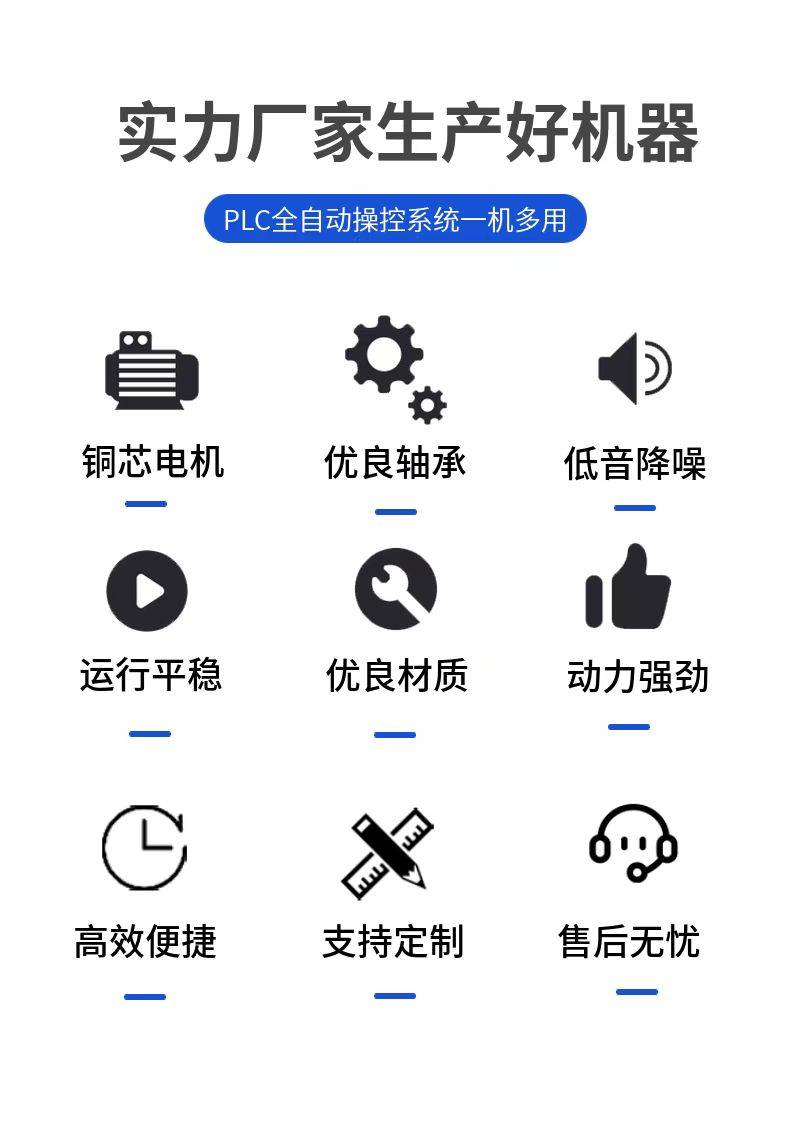 实力厂家生产好机器

PLC全自动操控系统一机多用

铜芯电机

优良轴承

低音降噪

运行平稳

优良材质

动力强劲

高效便捷

支持定制

售后无忧