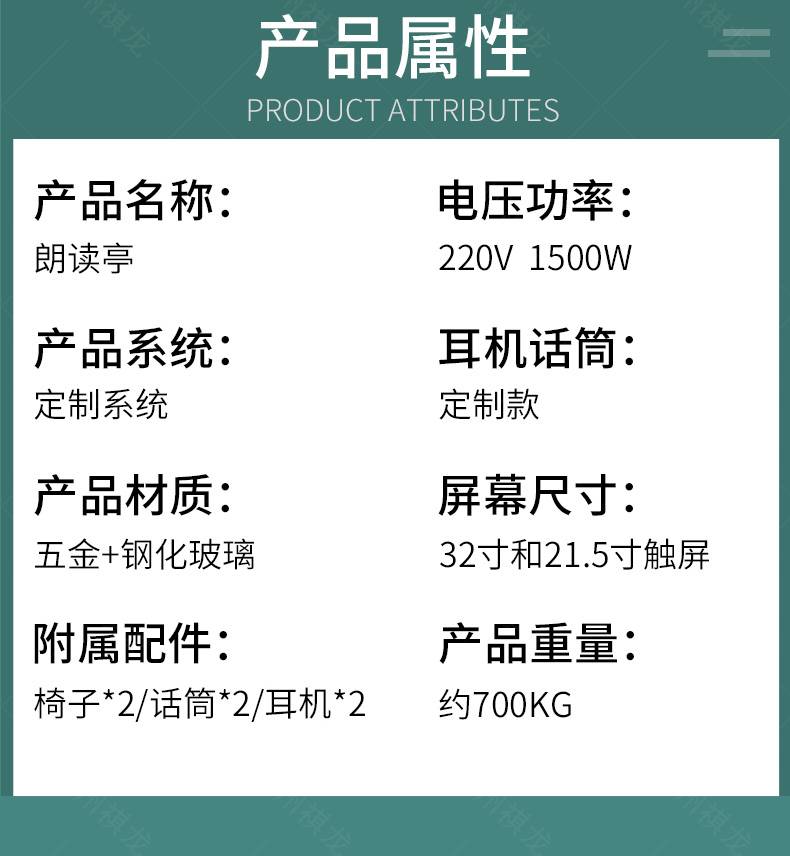 产品属性
PRODUCT ATTRIBUTES

产品名称:
朗读亭

产品系统:
定制系统

产品材质:
五金+钢化玻璃

附属配件:
椅子*2/话筒*2/耳机*2

电压功率:
220V 1500W

耳机话筒:
定制款

屏幕尺寸:
32寸和21.5寸触屏

产品重量:
约700KG