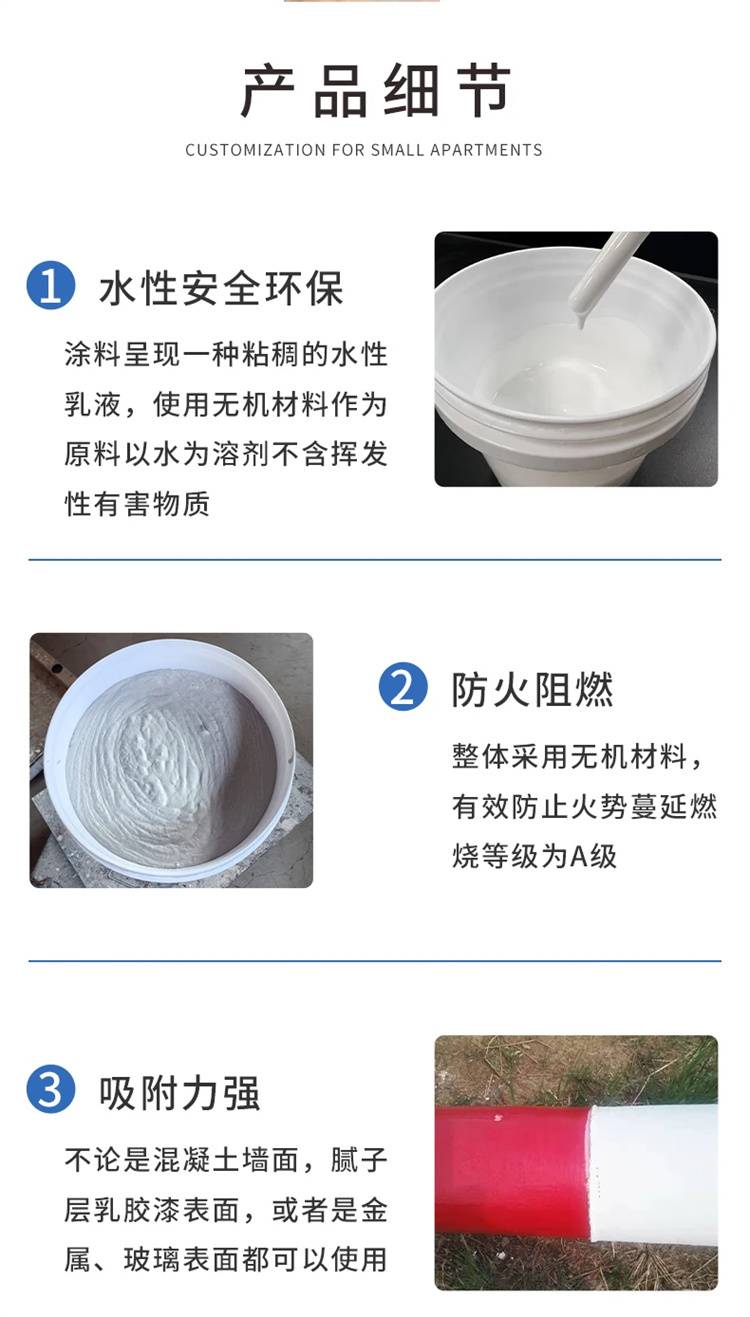 产品细节
CUSTOMIZATION FOR SMALL APARTMENTS

1 水性安全环保
涂料呈现一种粘稠的水性乳液，使用无机材料作为原料以水为溶剂不含挥发性有害物质

2 防火阻燃
整体采用无机材料，有效防止火势蔓延燃烧等级为A级

3 吸附力强
不论是混凝土墙面，腻子层乳胶漆表面，或者是金属、玻璃表面都可以使用