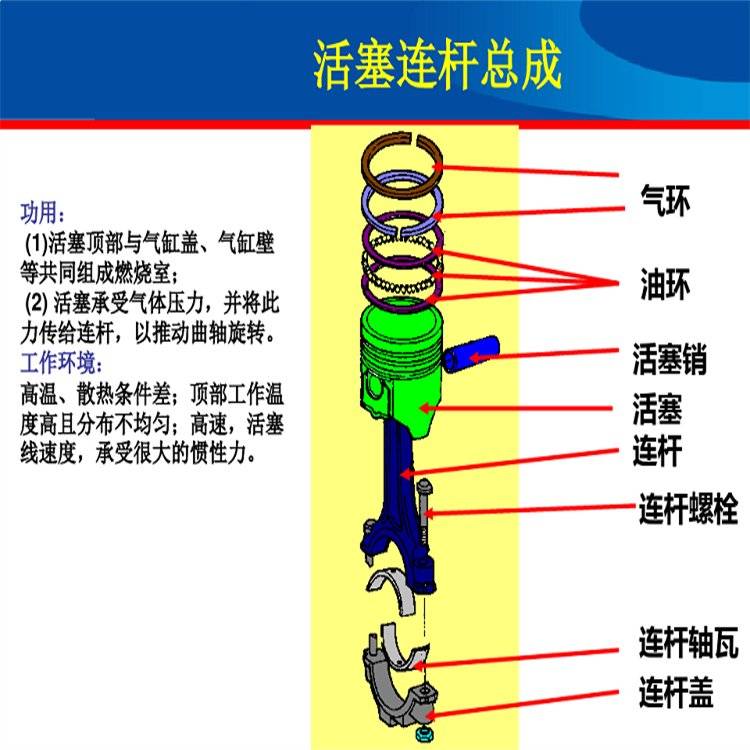 活塞连杆总成

功用：
(1)活塞顶部与气缸盖、气缸壁等共同组成燃烧室；
(2) 活塞承受气体压力，并将此力传给连杆，以推动曲轴旋转。
工作环境：
高温、散热条件差；顶部工作温度高且分布不均匀；高速，活塞线速度，承受很大的惯性力。

气环
油环
活塞销
活塞
连杆
连杆螺栓
连杆轴瓦
连杆盖