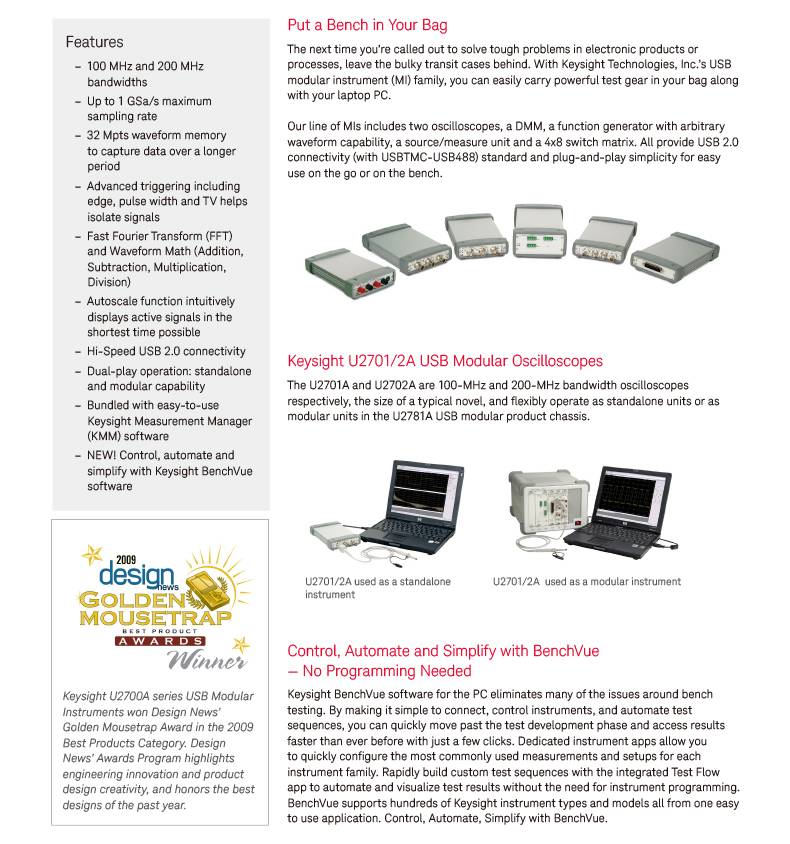 Features

– 100 MHz and 200 MHz bandwidths
– Up to 1 GSa/s maximum sampling rate
– 32 Mpts waveform memory to capture data over a longer period
– Advanced triggering including edge, pulse width and TV helps isolate signals
– Fast Fourier Transform (FFT) and Waveform Math (Addition, Subtraction, Multiplication, Division)
– Autoscale function intuitively displays active signals in the shortest time possible
– Hi-Speed USB 2.0 connectivity
– Dual-play operation: standalone and modular capability
– Bundled with easy-to-use Keysight Measurement Manager (KMM) software
– NEW! Control, automate and simplify with Keysight BenchVue software

2009 design news GOLDEN MOUSETRAP BEST PRODUCT AWARDS Winner

Keysight U2700A series USB Modular Instruments won Design News' Golden Mousetrap Award in the 2009 Best Products Category. Design News' Awards Program highlights engineering innovation and product design creativity, and honors the best designs of the past year.

Put a Bench in Your Bag

The next time you're called out to solve tough problems in electronic products or processes, leave the bulky transit cases behind. With Keysight Technologies, Inc.'s USB modular instrument (MI) family, you can easily carry powerful test gear in your bag along with your laptop PC.

Our line of MIs includes two oscilloscopes, a DMM, a function generator with arbitrary waveform capability, a source/measure unit and a 4x8 switch matrix. All provide USB 2.0 connectivity (with USBTMC-USB488) standard and plug-and-play simplicity for easy use on the go or on the bench.

Keysight U2701/2A USB Modular Oscilloscopes

The U2701A and U2702A are 100-MHz and 200-MHz bandwidth oscilloscopes respectively, the size of a typical novel, and flexibly operate as standalone units or as modular units in the U2781A USB modular product chassis.

U2701/2A used as a standalone instrument

U2701/2A used as a modular instrument

Control, Automate and Simplify with BenchVue – No Programming Needed

Keysight BenchVue software for the PC eliminates many of the issues around bench testing. By making it simple to connect, control instruments, and automate test sequences, you can quickly move past the test development phase and access results faster than ever before with just a few clicks. Dedicated instrument apps allow you to quickly configure the most commonly used measurements and setups for each instrument family. Rapidly build custom test sequences with the integrated Test Flow app to automate and visualize test results without the need for instrument programming. BenchVue supports hundreds of Keysight instrument types and models all from one easy to use application. Control, Automate, Simplify with BenchVue.