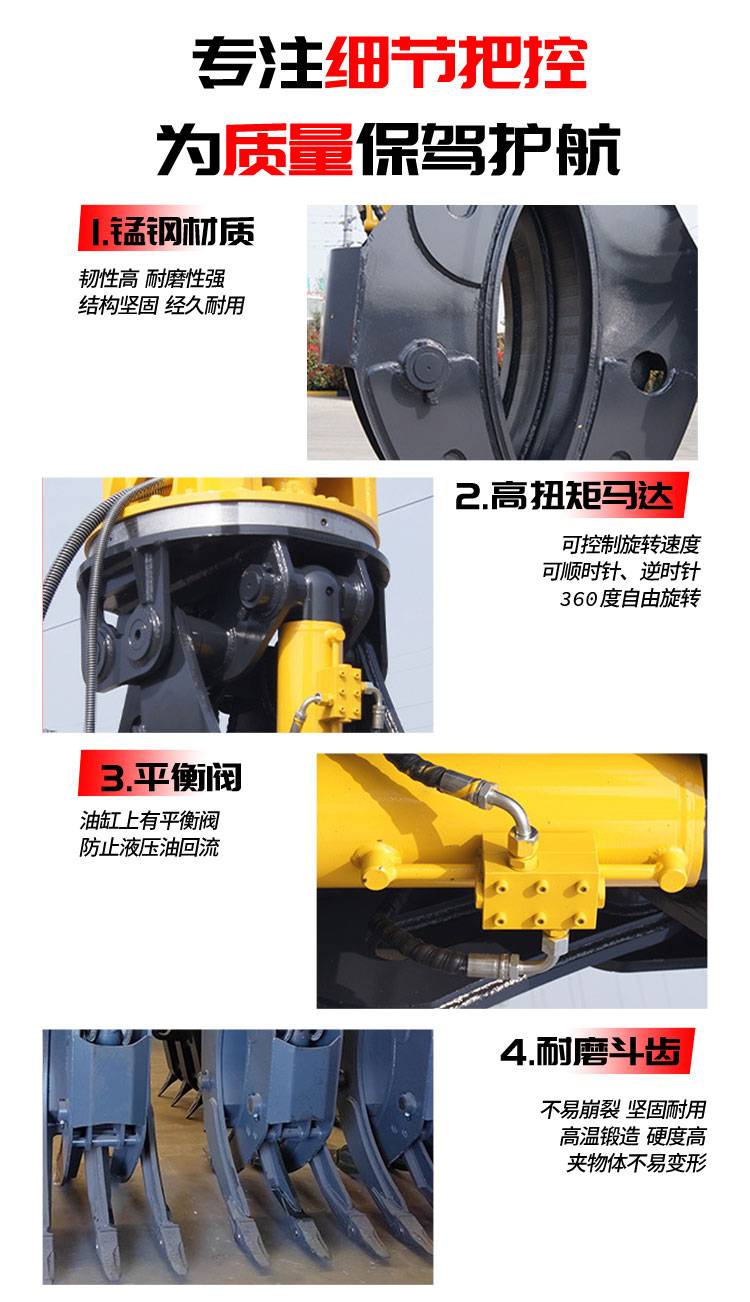 专注细节把控
为质量保驾护航

1.锰钢材质
韧性高 耐磨性强
结构坚固 经久耐用

2.高扭矩马达
可控制旋转速度
可顺时针、逆时针
360度自由旋转

3.平衡阀
油缸上有平衡阀
防止液压油回流

4.耐磨斗齿
不易崩裂 坚固耐用
高温锻造 硬度高
夹物体不易变形