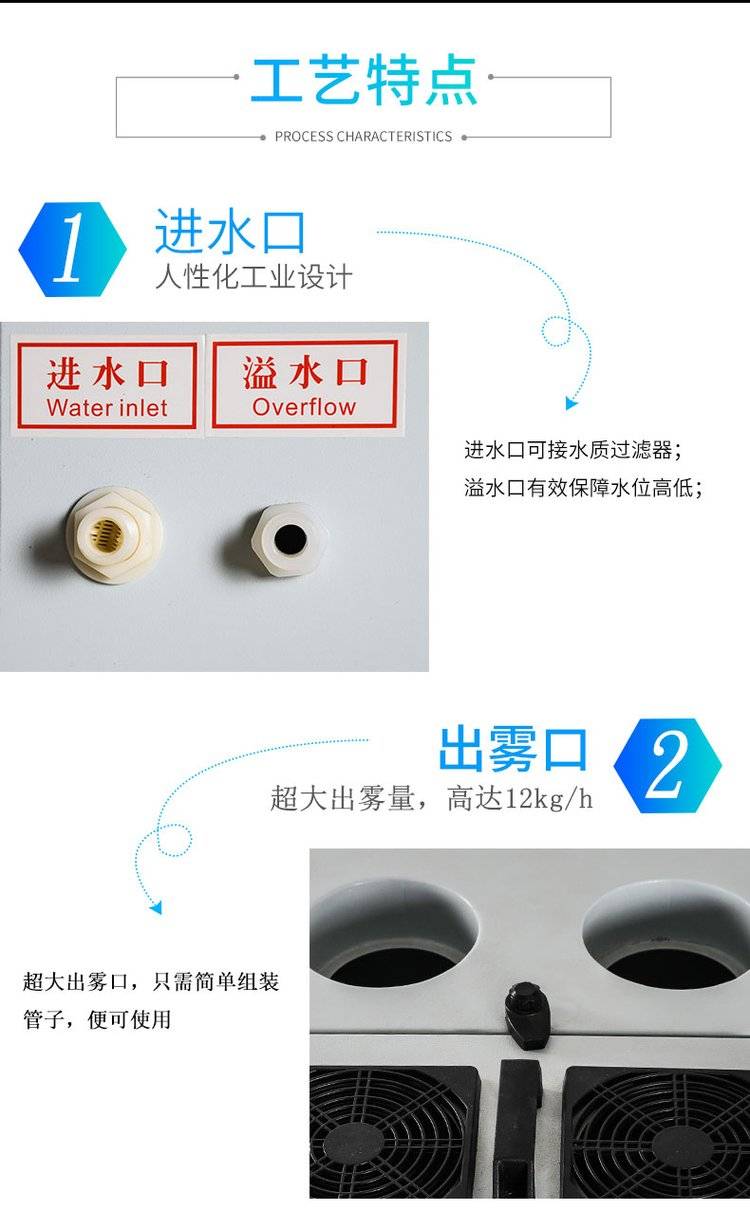 工艺特点

PROCESS CHARACTERISTICS

1

进水口

人性化工业设计

进水口
Water inlet

溢水口
Overflow

进水口可接水质过滤器；
溢水口有效保障水位高低；

出雾口

2

超大出雾量，高达12kg/h

超大出雾口，只需简单组装管子，便可使用