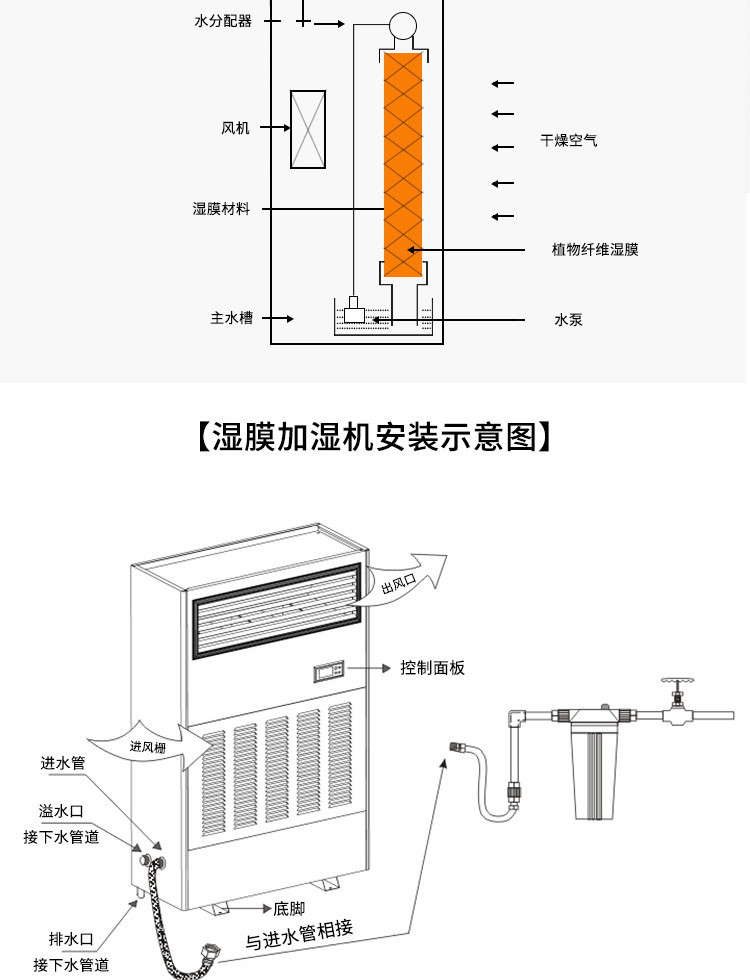 水分配器
风机
湿膜材料
主水槽
干燥空气
植物纤维湿膜
水泵

【湿膜加湿机安装示意图】

出风口
控制面板
进风栅
进水管
溢水口
接下水管道
底脚
排水口
接下水管道
与进水管相接