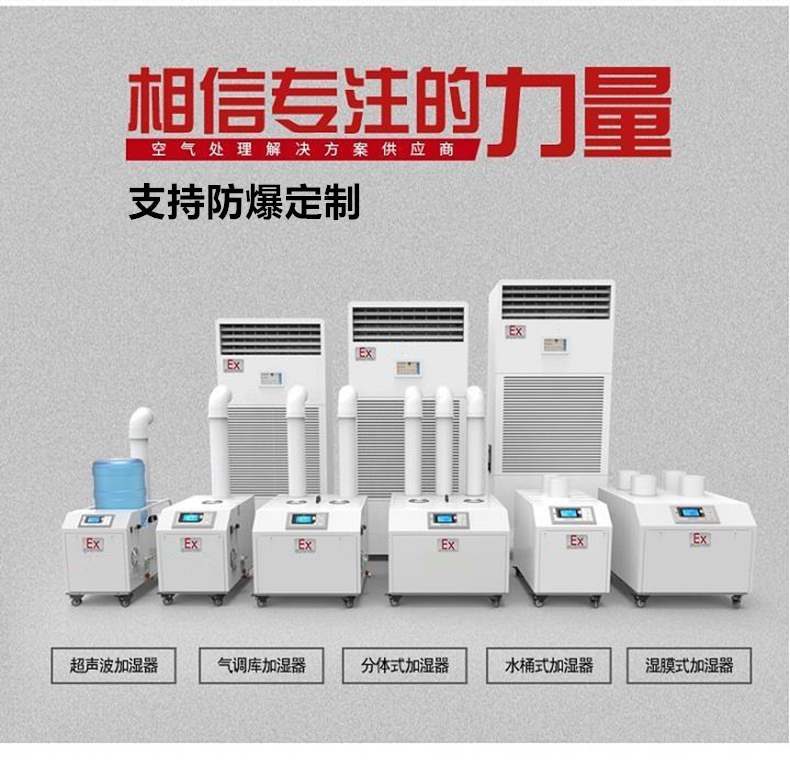 相信专注的力量
空气处理解决方案供应商

支持防爆定制

Ex
Ex
Ex
Ex
Ex
Ex
Ex
Ex
Ex

超声波加湿器
气调库加湿器
分体式加湿器
水桶式加湿器
湿膜式加湿器