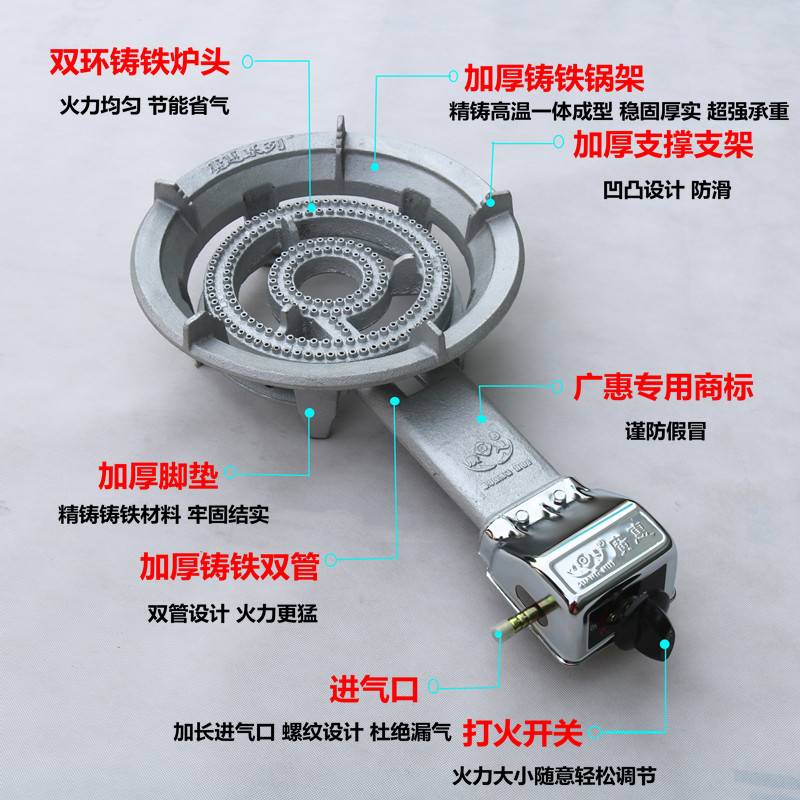 双环铸铁炉头
火力均匀 节能省气

加厚铸铁锅架
精铸高温一体成型 稳固厚实 超强承重

加厚支撑支架
凹凸设计 防滑

广惠专用商标
谨防假冒

加厚脚垫
精铸铸铁材料 牢固结实

加厚铸铁双管
双管设计 火力更猛

进气口
加长进气口 螺纹设计 杜绝漏气

打火开关
火力大小随意轻松调节

广惠