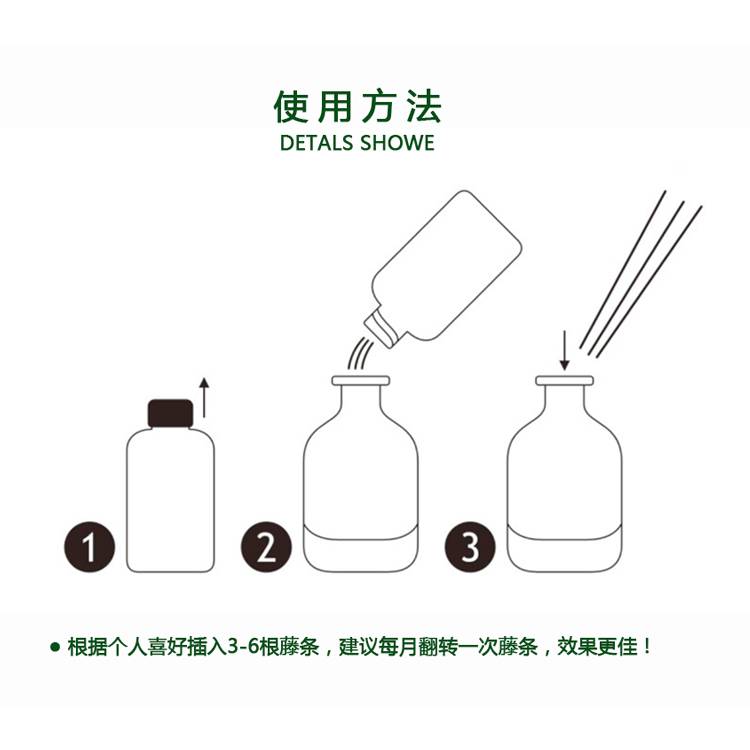 使用方法
DETALS SHOWE

1

2

3

● 根据个人喜好插入3-6根藤条，建议每月翻转一次藤条，效果更佳！