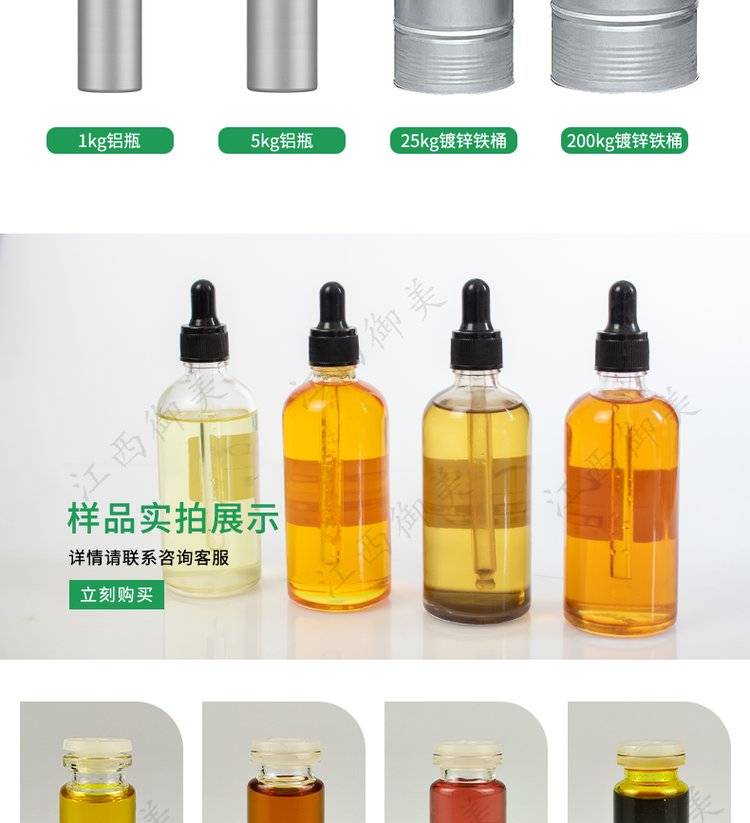 1kg铝瓶

5kg铝瓶

25kg镀锌铁桶

200kg镀锌铁桶

江西御美

江西御美

江西御美

样品实拍展示

详情请联系咨询客服

立刻购买