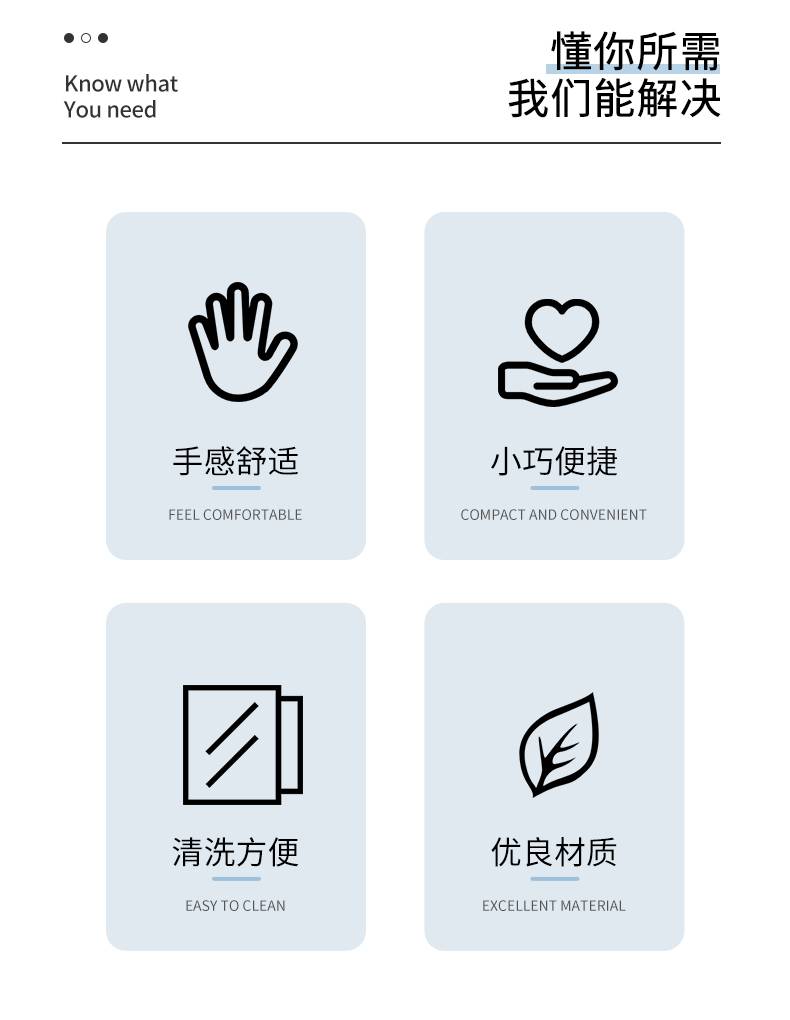 Know what
You need

懂你所需
我们能解决

手感舒适
FEEL COMFORTABLE

小巧便捷
COMPACT AND CONVENIENT

清洗方便
EASY TO CLEAN

优良材质
EXCELLENT MATERIAL