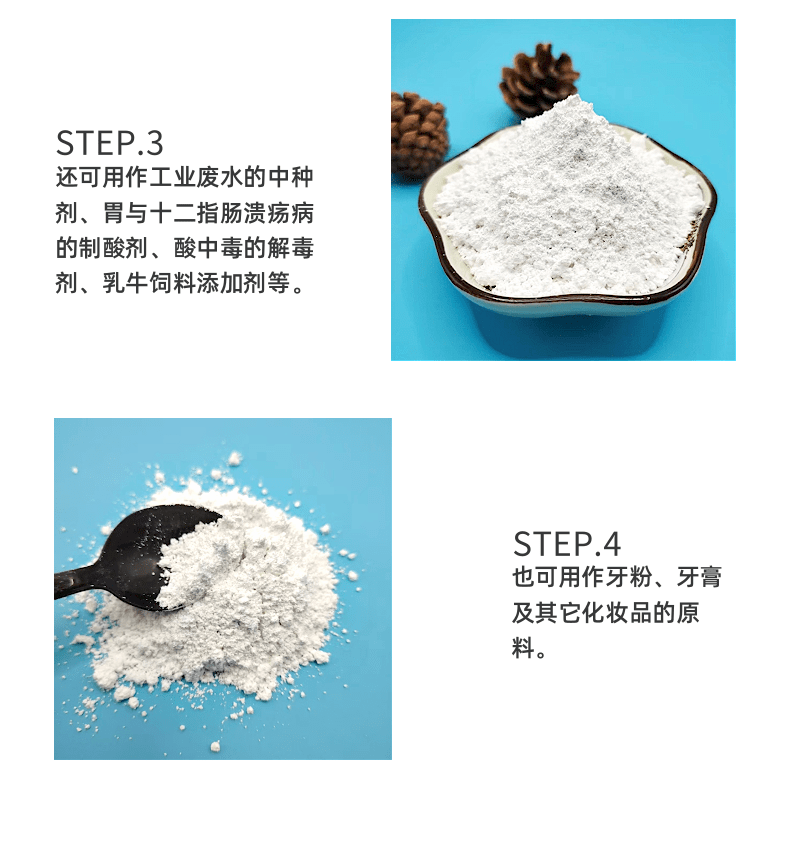 STEP.3
还可用作工业废水的中种剂、胃与十二指肠溃疡病的制酸剂、酸中毒的解毒剂、乳牛饲料添加剂等。

STEP.4
也可用作牙粉、牙膏及其它化妆品的原料。