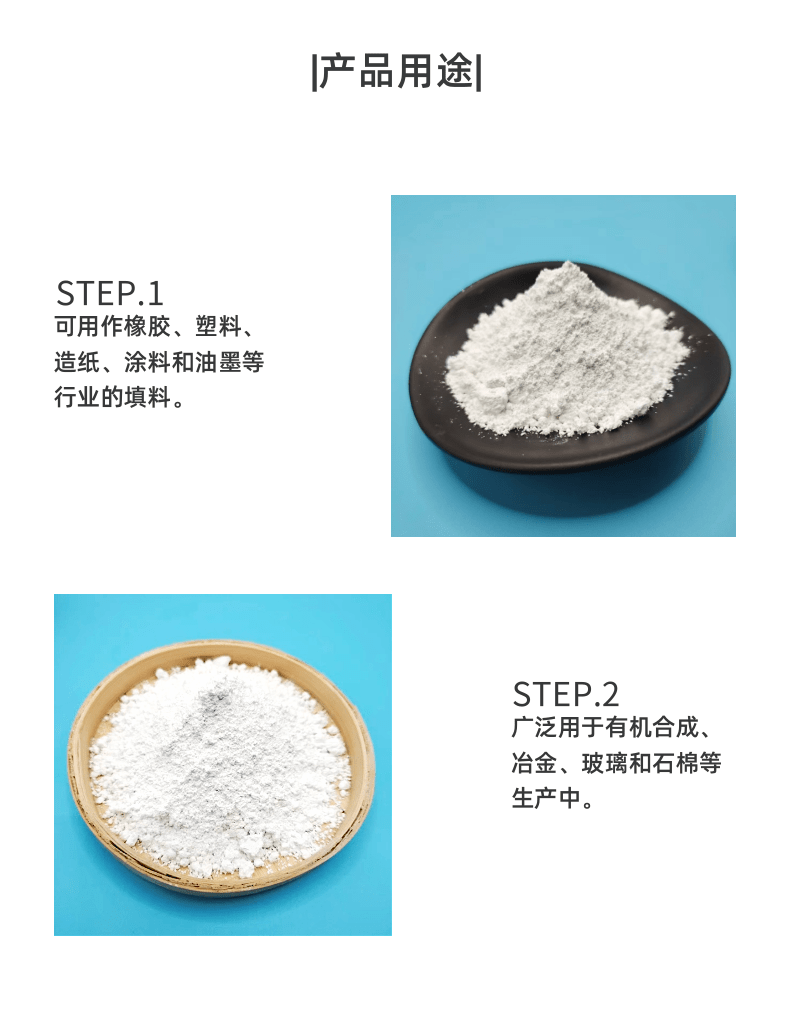 |产品用途|

STEP.1
可用作橡胶、塑料、造纸、涂料和油墨等行业的填料。

STEP.2
广泛用于有机合成、冶金、玻璃和石棉等生产中。